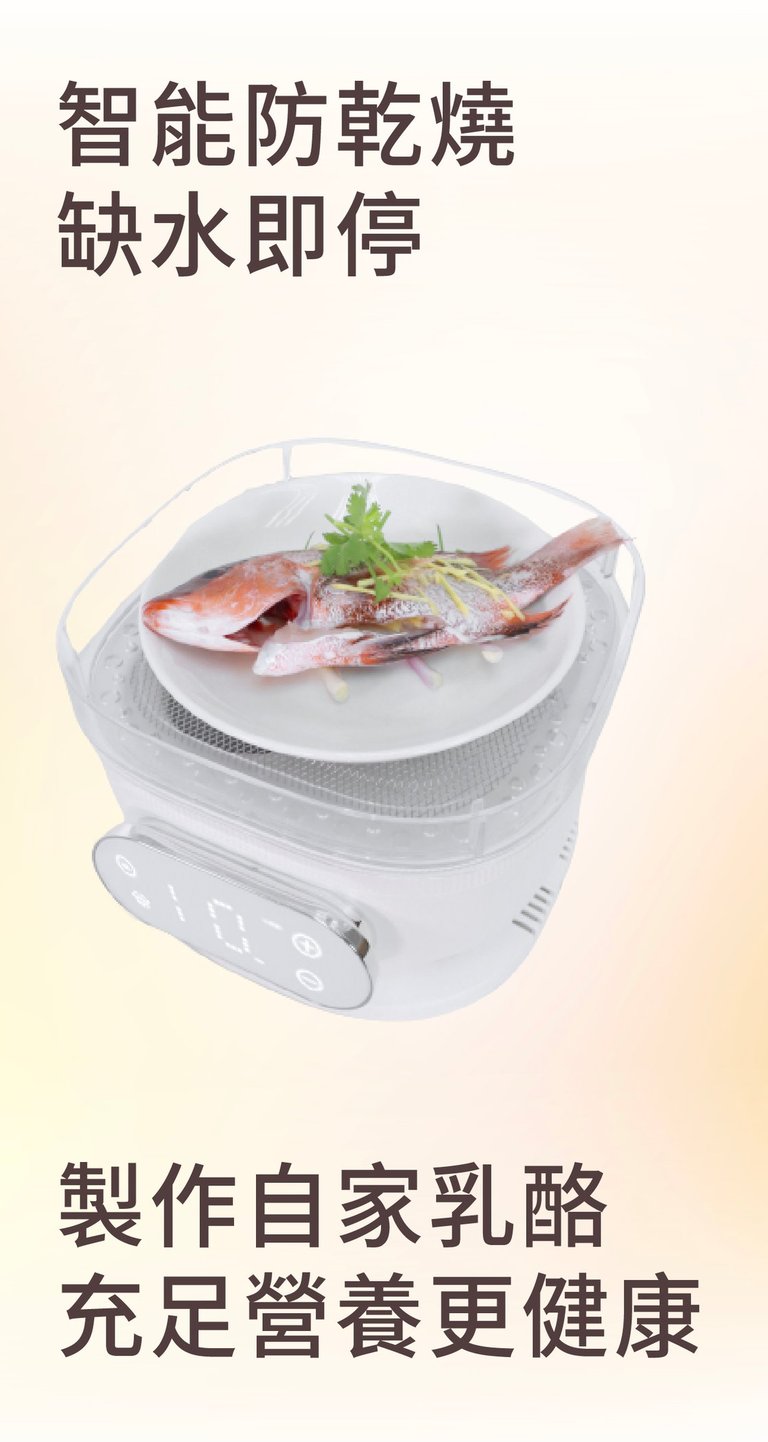 智能防乾燒
缺水即停

10

製作自家乳酪
充足營養更健康