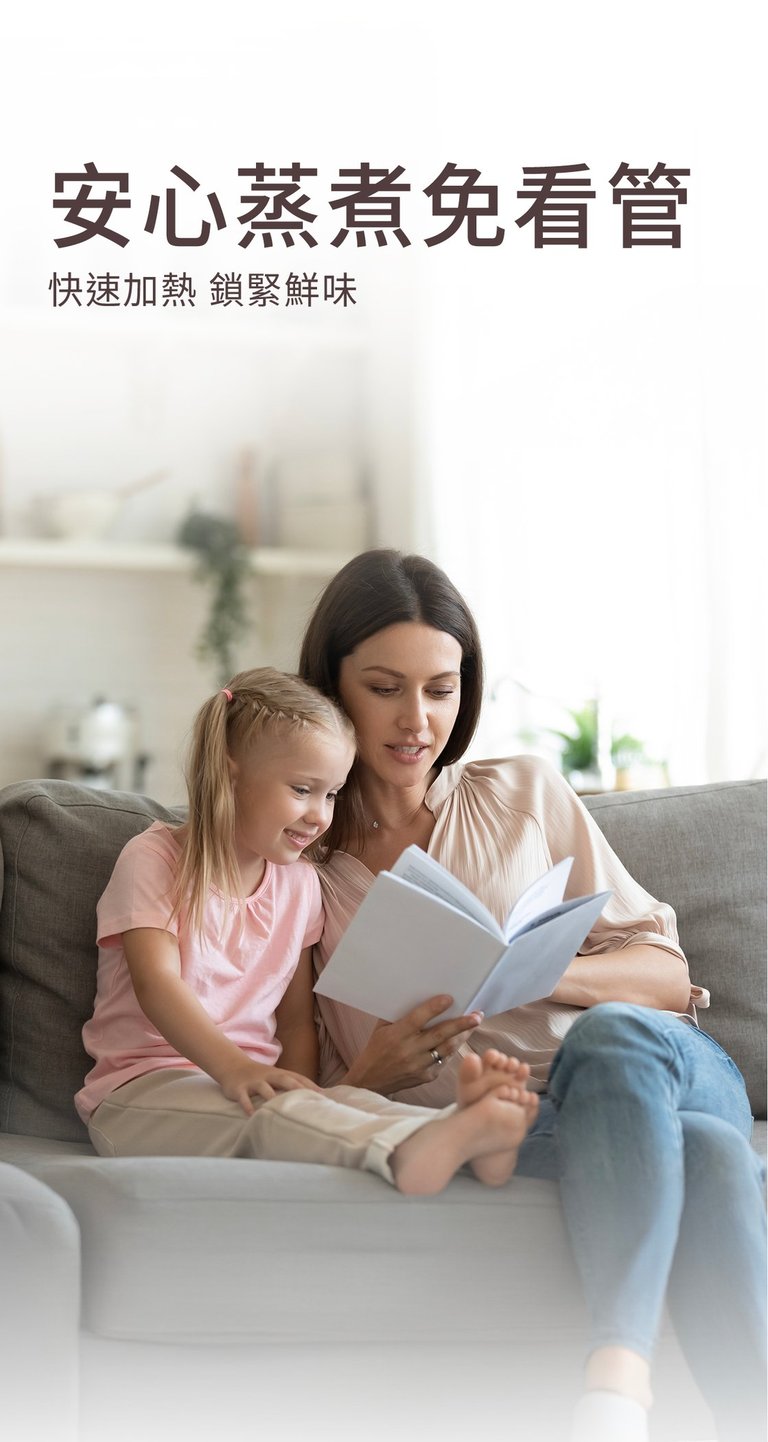 安心蒸煮免看管

快速加熱 鎖緊鮮味