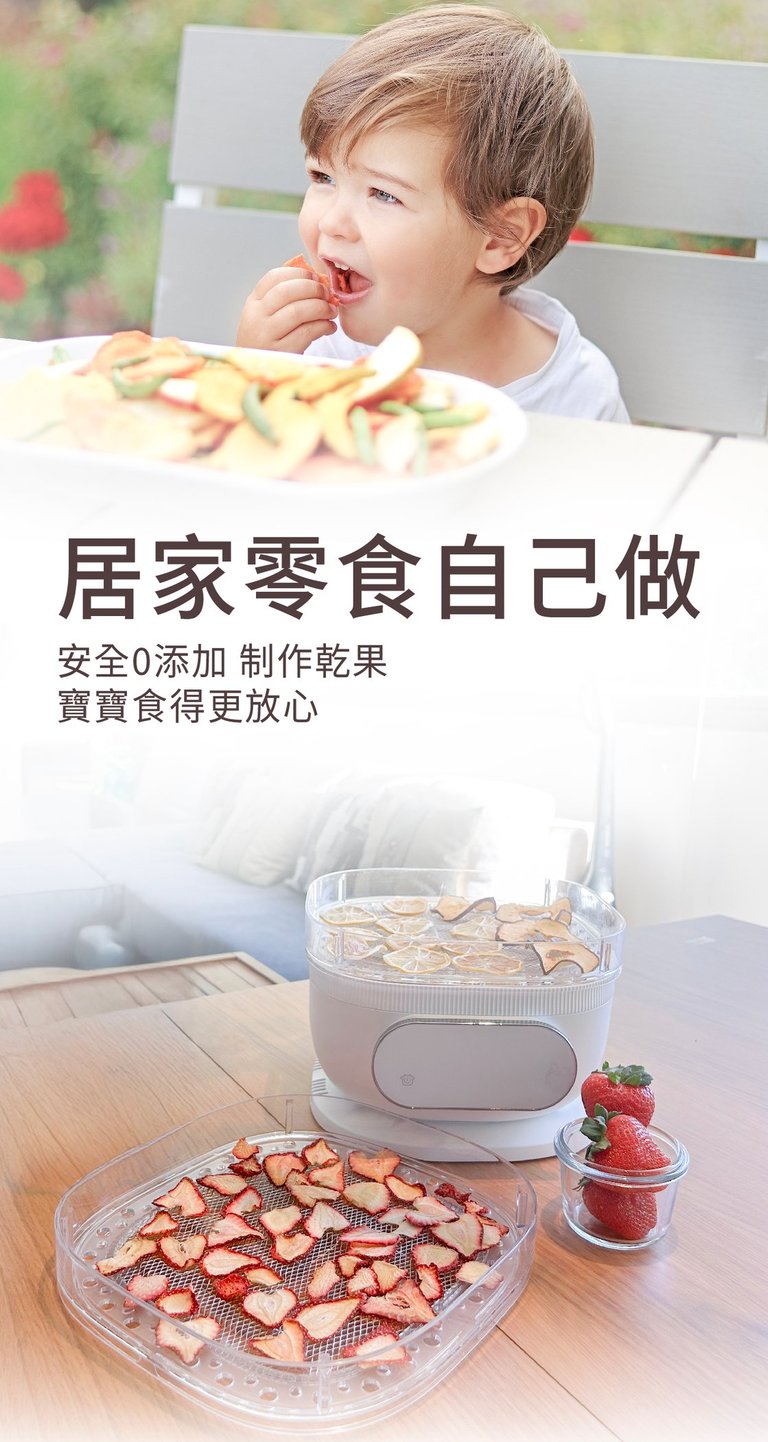 居家零食自己做

安全0添加 制作乾果
寶寶食得更放心