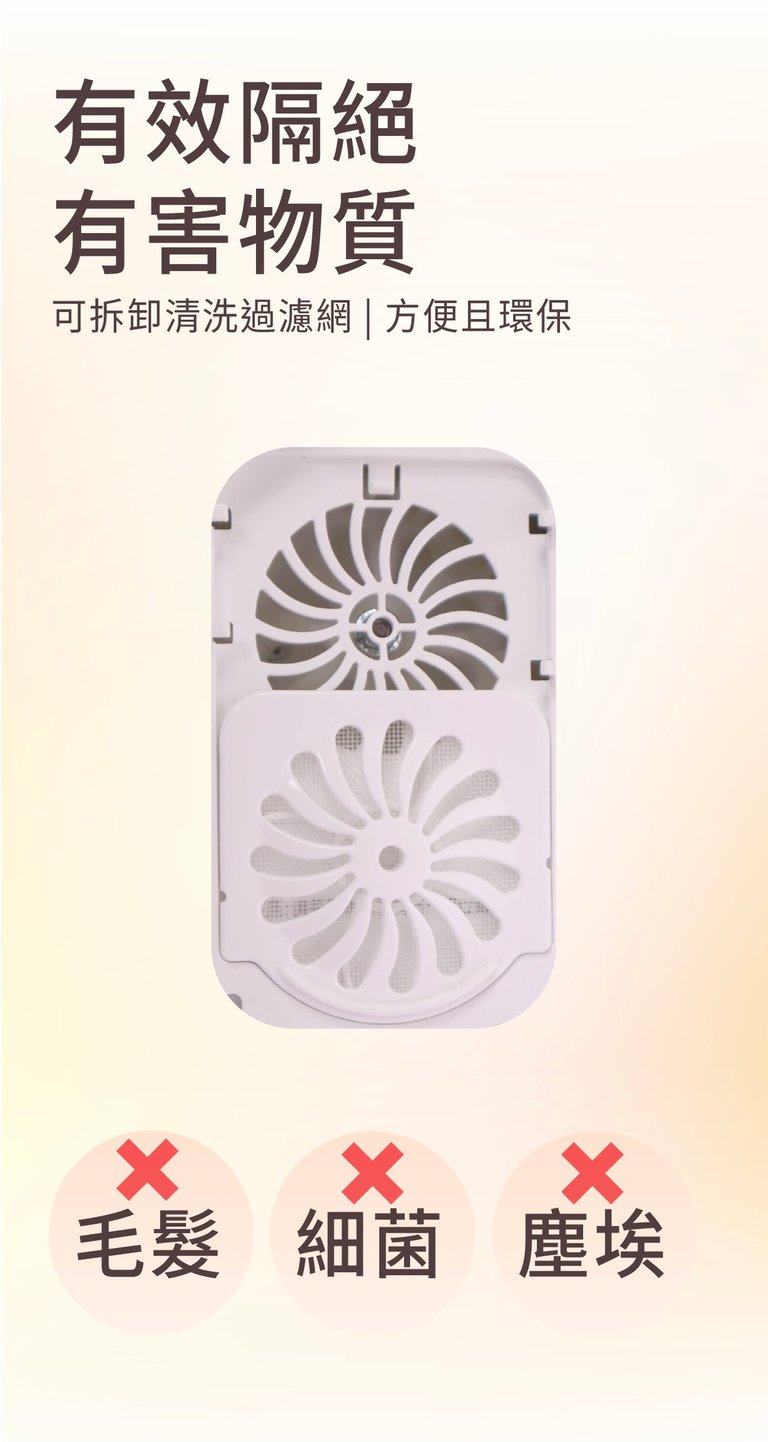 有效隔絕
有害物質

可拆卸清洗過濾網 | 方便且環保

毛髮

細菌

塵埃