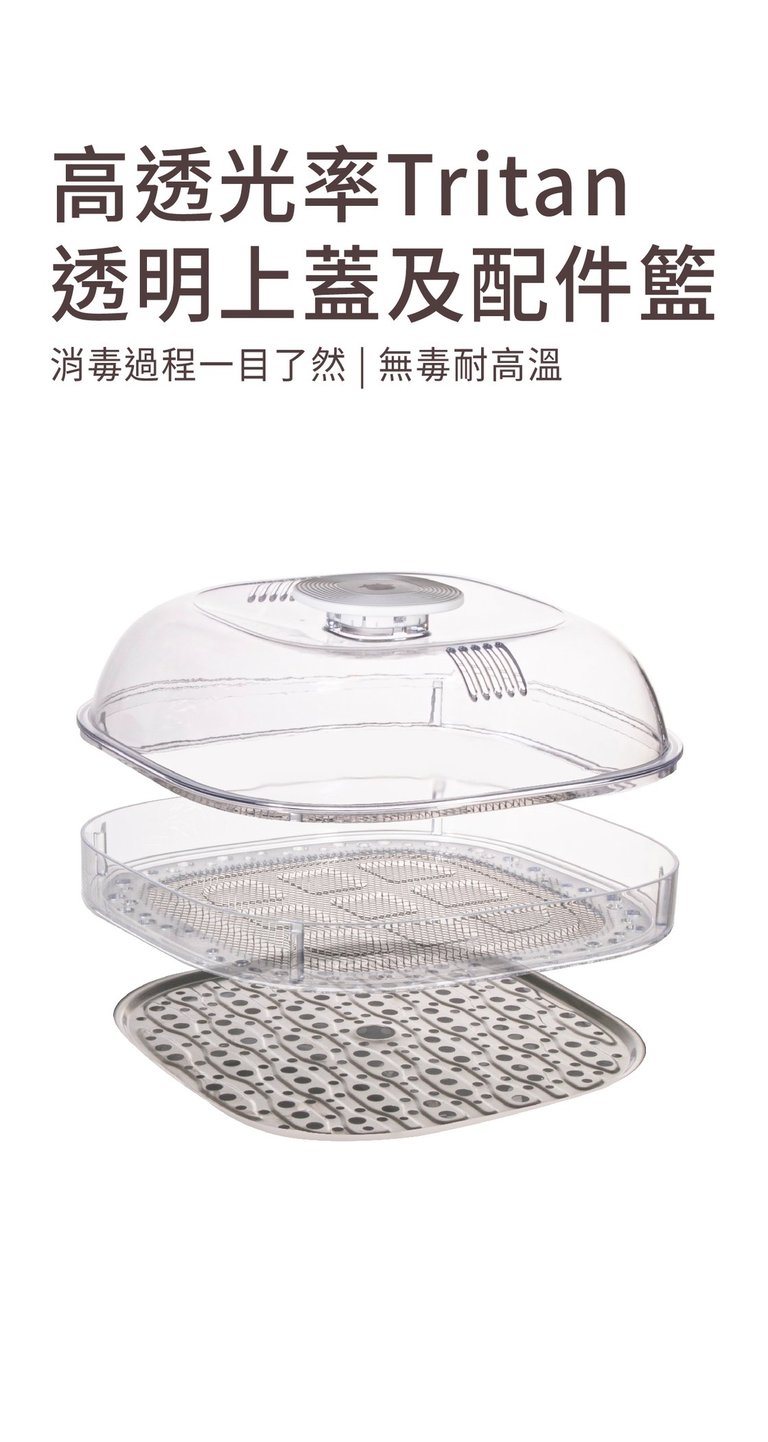 高透光率Tritan
透明上蓋及配件籃

消毒過程一目了然 | 無毒耐高溫