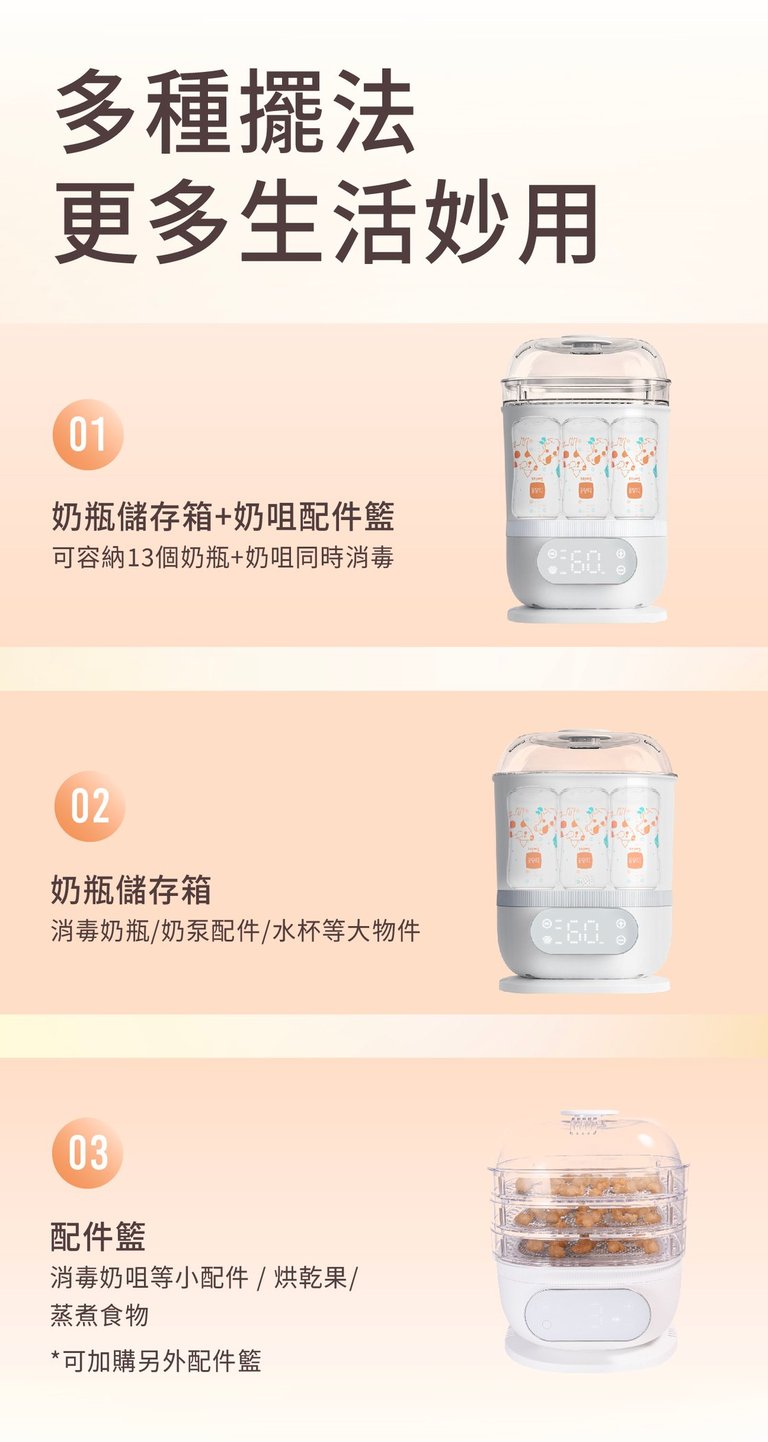 多種擺法
更多生活妙用

01

奶瓶儲存箱+奶咀配件籃
可容納13個奶瓶+奶咀同時消毒

60

02

奶瓶儲存箱
消毒奶瓶/奶泵配件/水杯等大物件

60

03

配件籃
消毒奶咀等小配件 / 烘乾果/ 蒸煮食物

*可加購另外配件籃