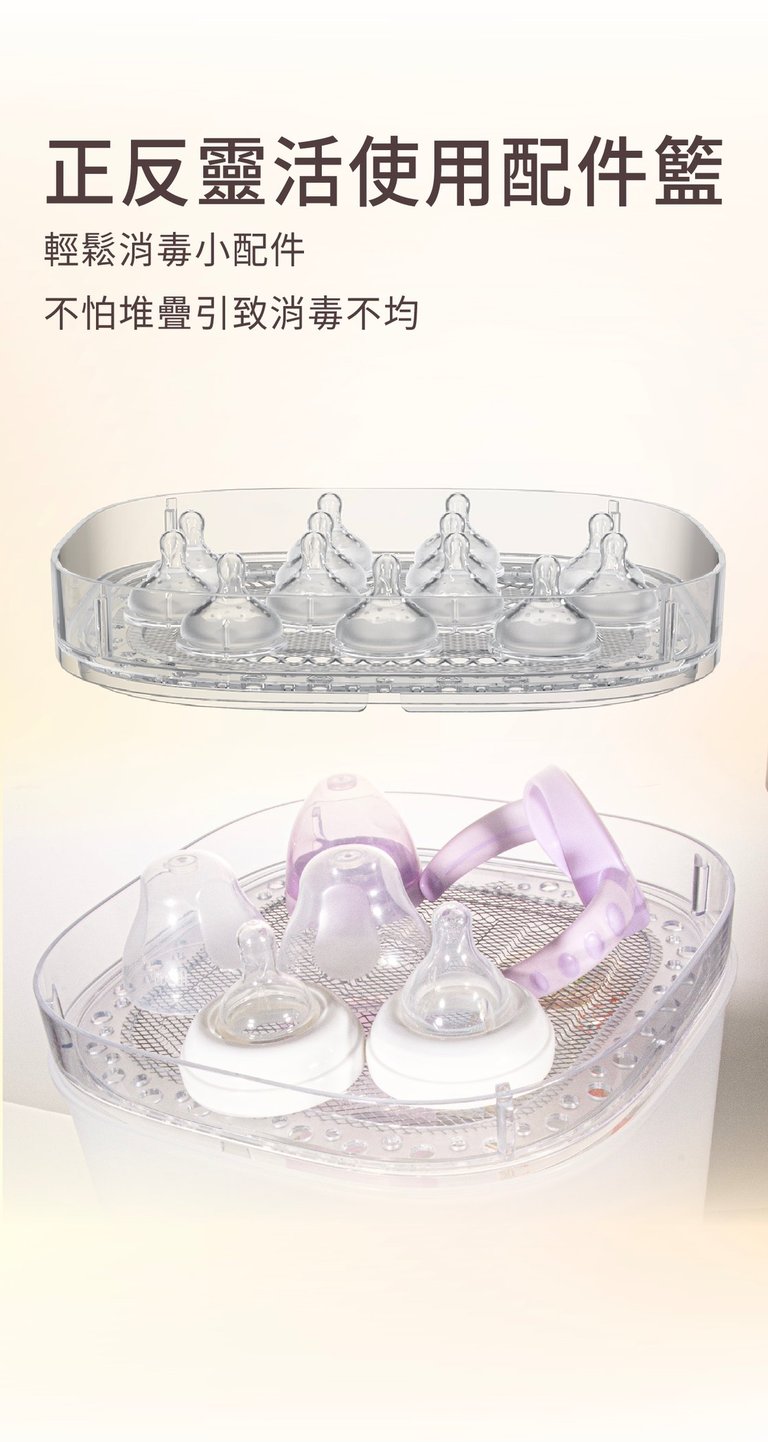 正反靈活使用配件籃

輕鬆消毒小配件

不怕堆疊引致消毒不均