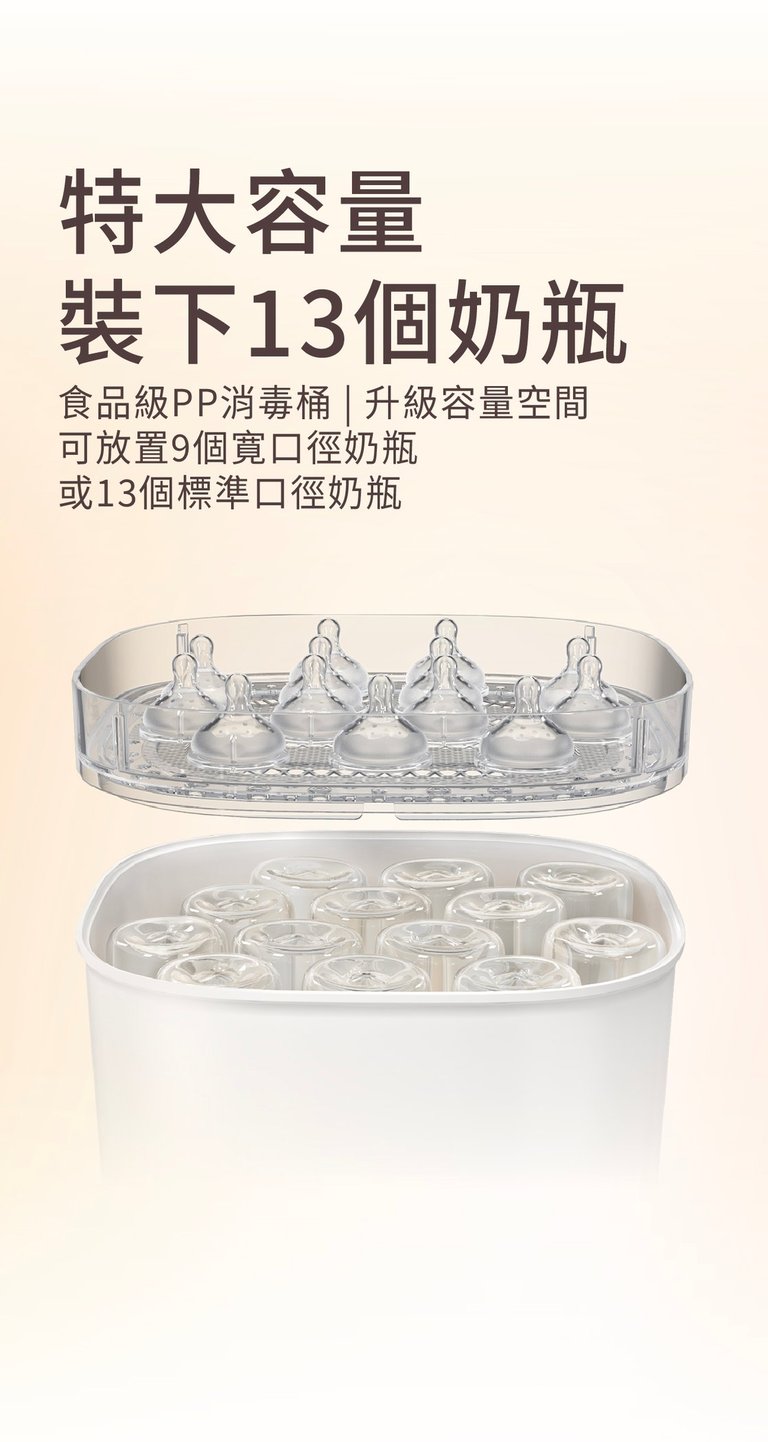 特大容量
裝下13個奶瓶

食品級PP消毒桶 | 升級容量空間
可放置9個寬口徑奶瓶
或13個標準口徑奶瓶