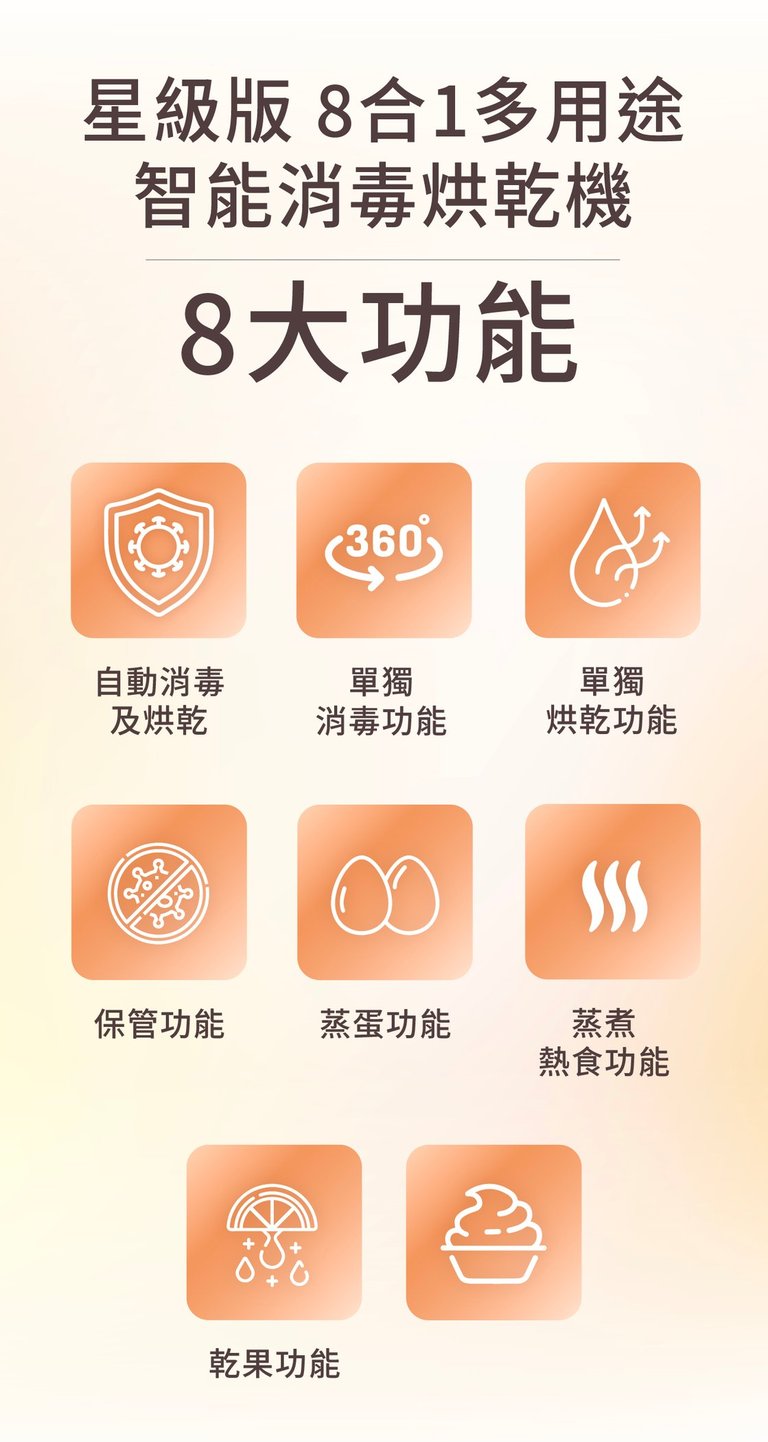 星級版 8合1多用途
智能消毒烘乾機

8大功能

360°

自動消毒
及烘乾

單獨
消毒功能

單獨
烘乾功能

保管功能

蒸蛋功能

蒸煮
熱食功能

乾果功能