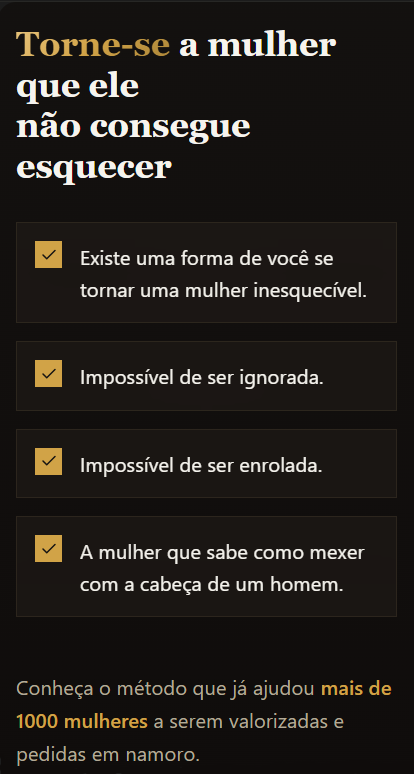 Torne-se a mulher que ele
não consegue esquecer

Existe uma forma de você se tornar uma mulher inesquecível.

Impossível de ser ignorada.

Impossível de ser enrolada.

A mulher que sabe como mexer com a cabeça de um homem.

Conheça o método que já ajudou mais de 1000 mulheres a serem valorizadas e pedidas em namoro.