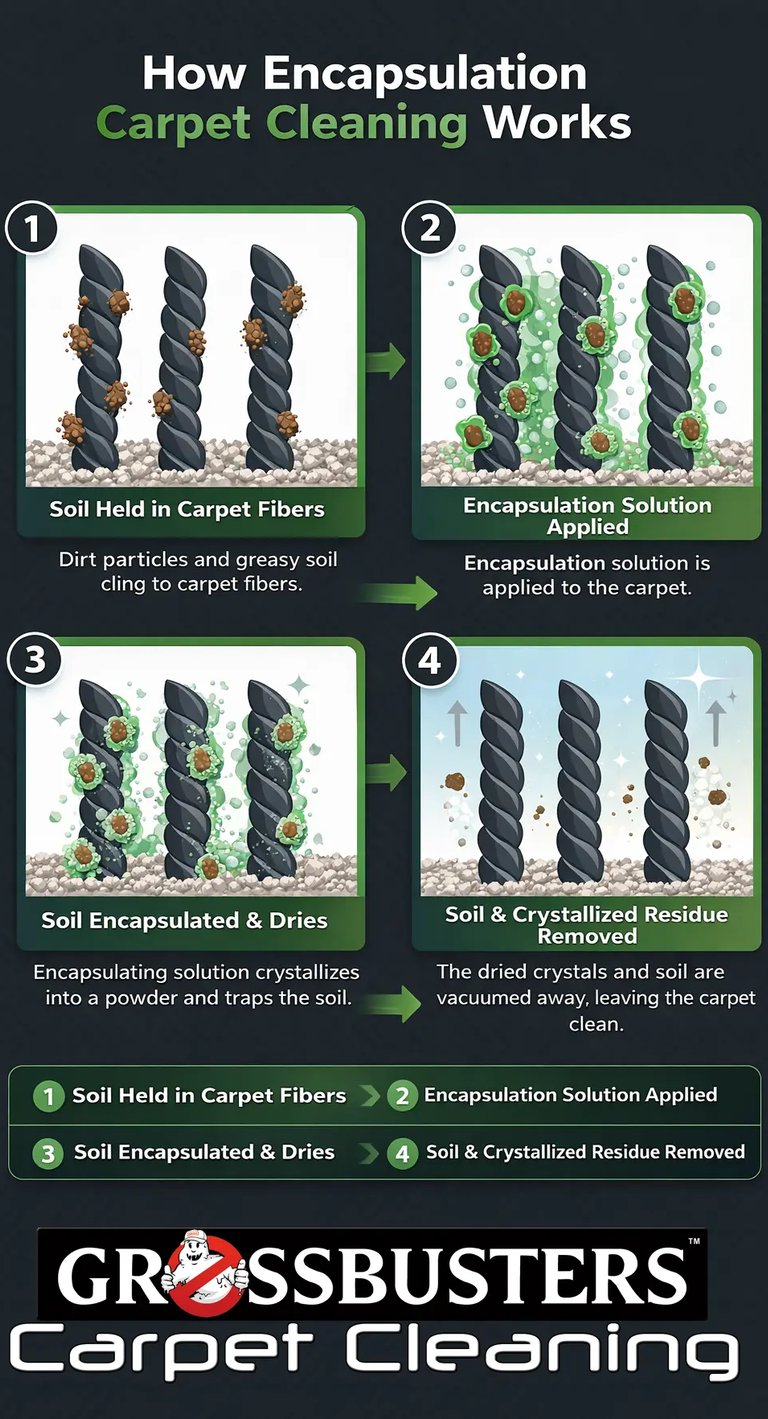 How Encapsulation Carpet Cleaning Works

1

Soil Held in Carpet Fibers

Dirt particles and greasy soil cling to carpet fibers.

2

Encapsulation Solution Applied

Encapsulation solution is applied to the carpet.

3

Soil Encapsulated & Dries

Encapsulating solution crystallizes into a powder and traps the soil.

4

Soil & Crystallized Residue Removed

The dried crystals and soil are vacuumed away, leaving the carpet clean.

1 Soil Held in Carpet Fibers 2 Encapsulation Solution Applied

3 Soil Encapsulated & Dries 4 Soil & Crystallized Residue Removed

GROSSBUSTERS™

Carpet Cleaning