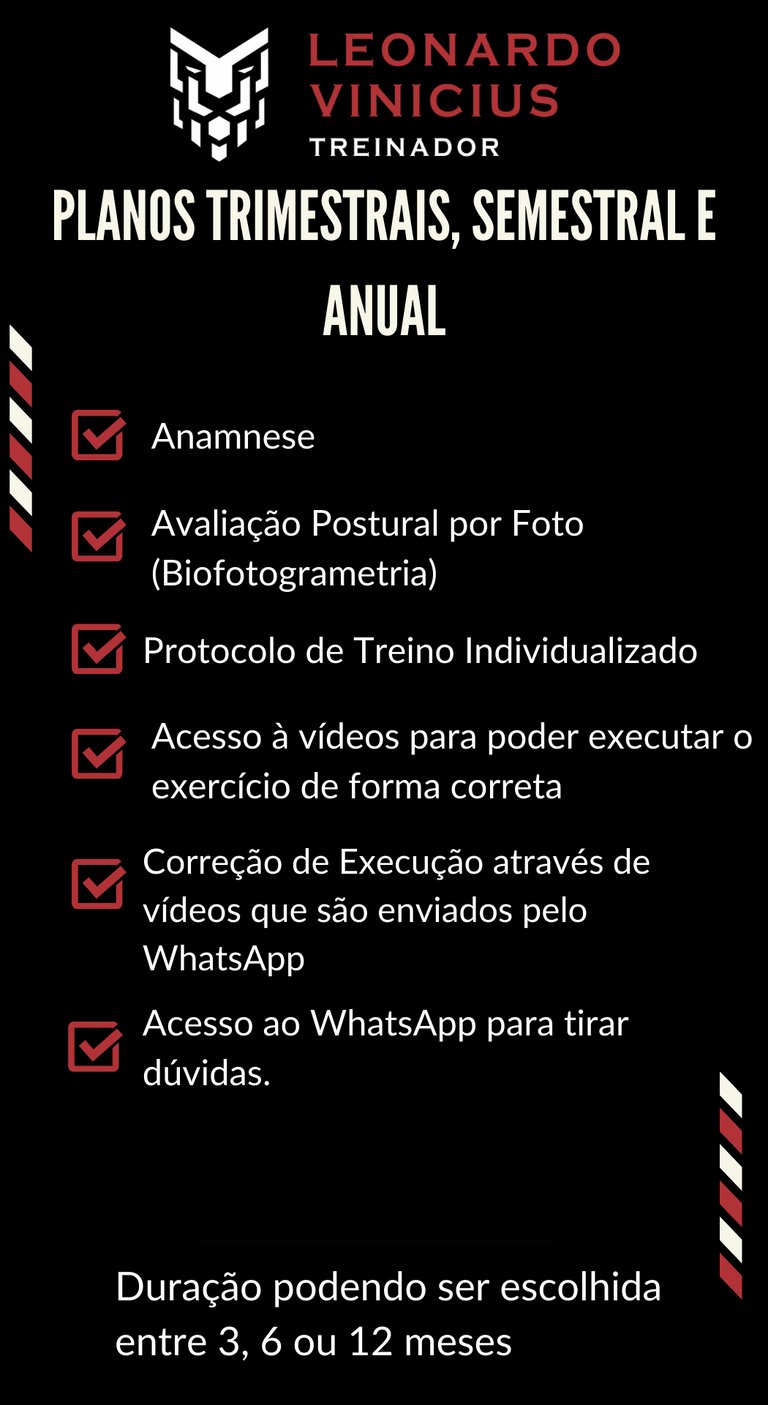 LEONARDO
VINICIUS
TREINADOR

PLANOS TRIMESTRAIS, SEMESTRAL E ANUAL

☑ Anamnese

☑ Avaliação Postural por Foto (Biofotogrametria)

☑ Protocolo de Treino Individualizado

☑ Acesso à vídeos para poder executar o exercício de forma correta

☑ Correção de Execução através de vídeos que são enviados pelo WhatsApp

☑ Acesso ao WhatsApp para tirar dúvidas.

Duração podendo ser escolhida entre 3, 6 ou 12 meses