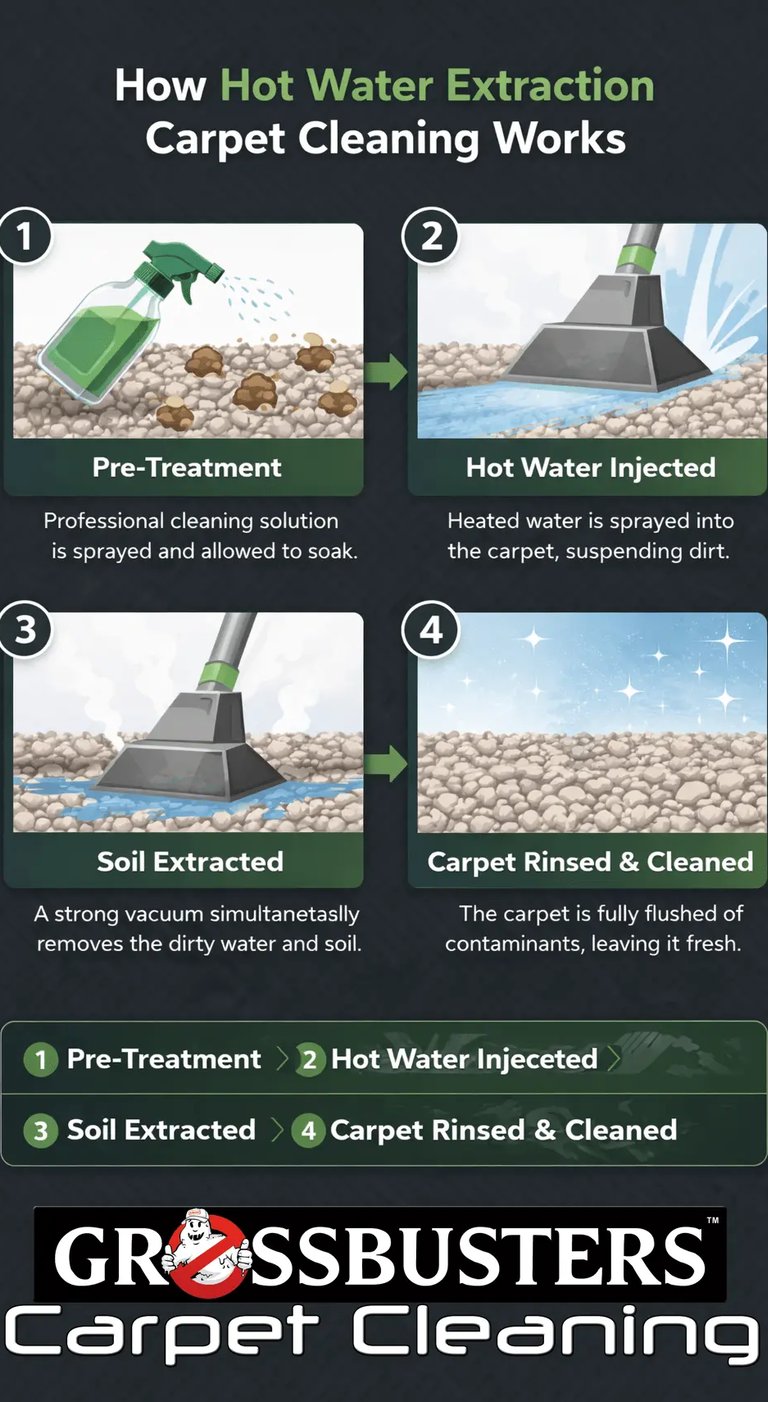 How Hot Water Extraction Carpet Cleaning Works

1

Pre-Treatment

Professional cleaning solution is sprayed and allowed to soak.

2

Hot Water Injected

Heated water is sprayed into the carpet, suspending dirt.

3

Soil Extracted

A strong vacuum simultanetasly removes the dirty water and soil.

4

Carpet Rinsed & Cleaned

The carpet is fully flushed of contaminants, leaving it fresh.

1 Pre-Treatment 2 Hot Water Injeceted

3 Soil Extracted 4 Carpet Rinsed & Cleaned

GROSSBUSTERS™

Carpet Cleaning