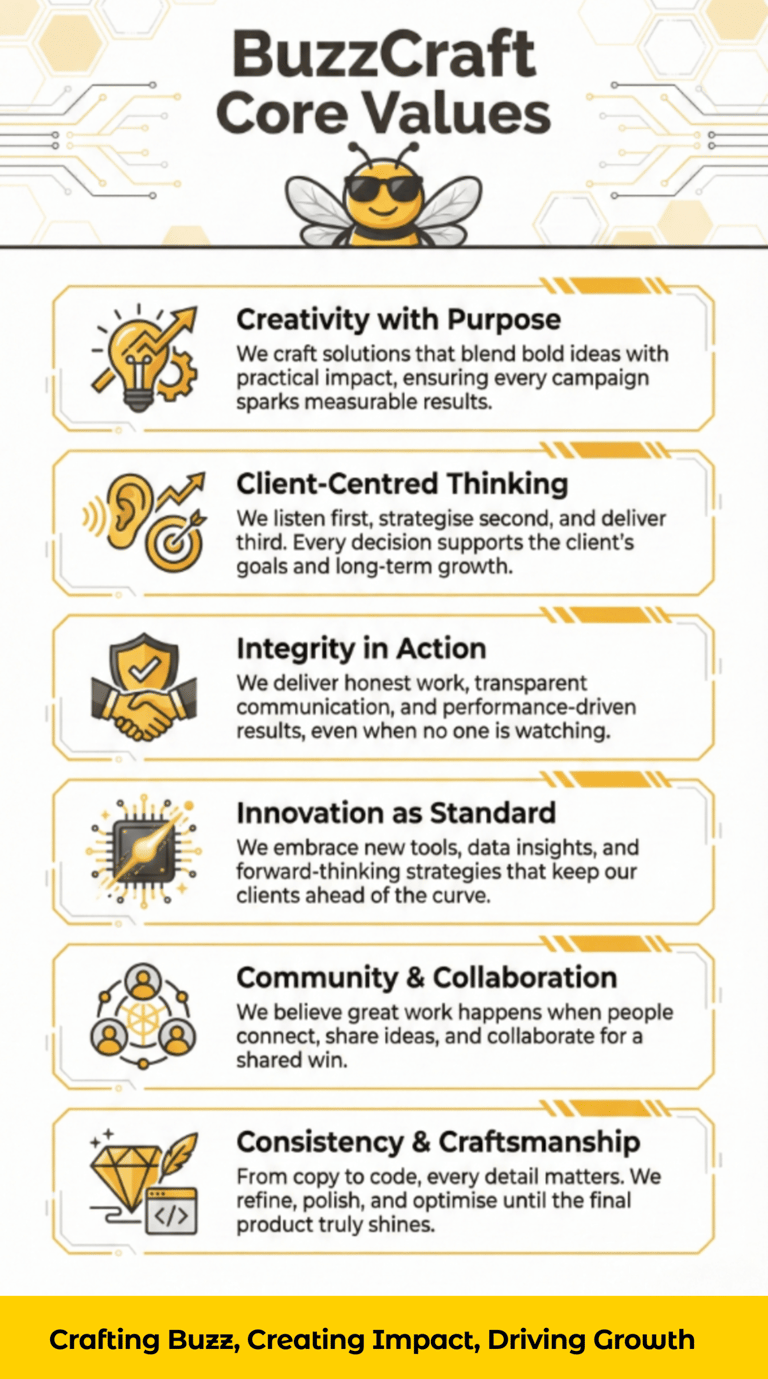 BuzzCraft Core Values

Creativity with Purpose
We craft solutions that blend bold ideas with practical impact, ensuring every campaign sparks measurable results.

Client-Centred Thinking
We listen first, strategise second, and deliver third. Every decision supports the client's goals and long-term growth.

Integrity in Action
We deliver honest work, transparent communication, and performance-driven results, even when no one is watching.

Innovation as Standard
We embrace new tools, data insights, and forward-thinking strategies that keep our clients ahead of the curve.

Community & Collaboration
We believe great work happens when people connect, share ideas, and collaborate for a shared win.

Consistency & Craftsmanship
From copy to code, every detail matters. We refine, polish, and optimise until the final product truly shines.

</>

Crafting Buzz, Creating Impact, Driving Growth