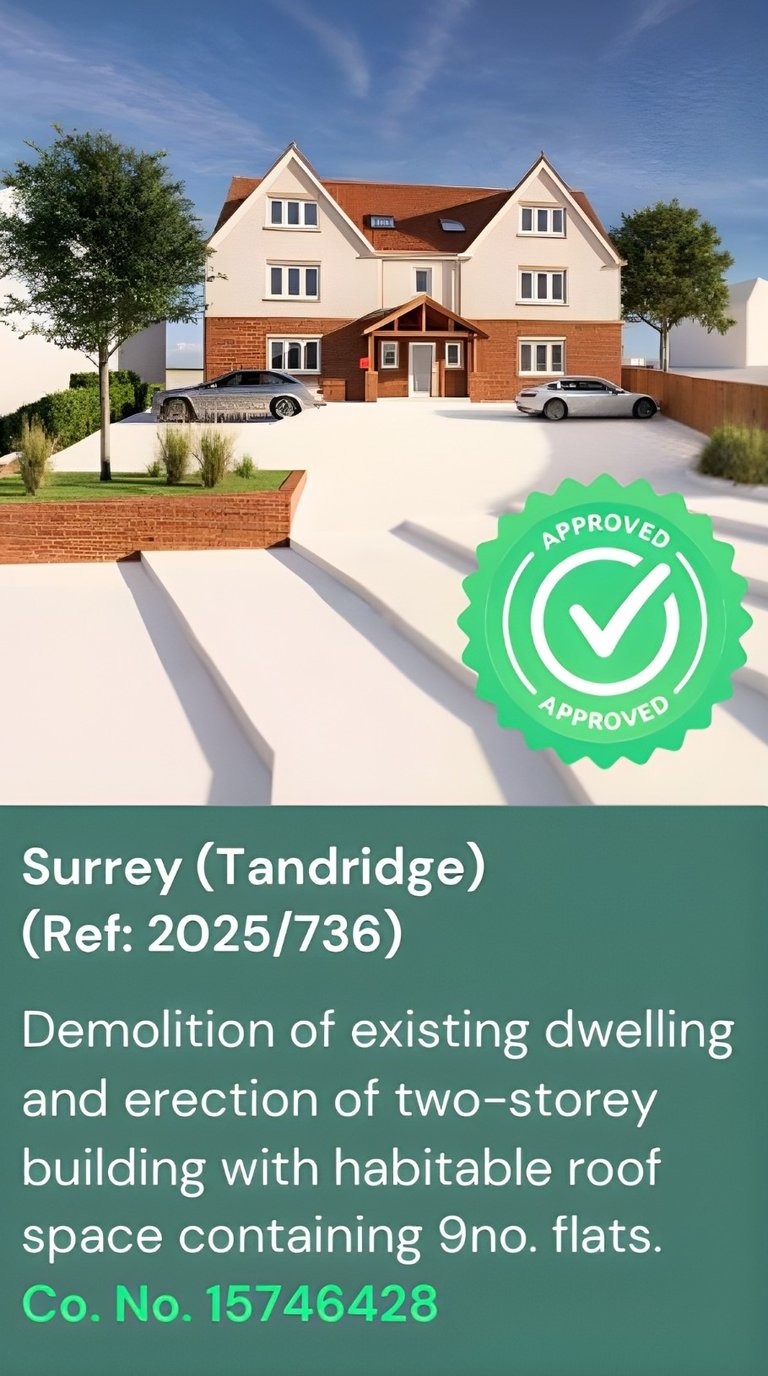 APPROVED
APPROVED

Surrey (Tandridge)
(Ref: 2025/736)

Demolition of existing dwelling and erection of two-storey building with habitable roof space containing 9no. flats.
Co. No. 15746428