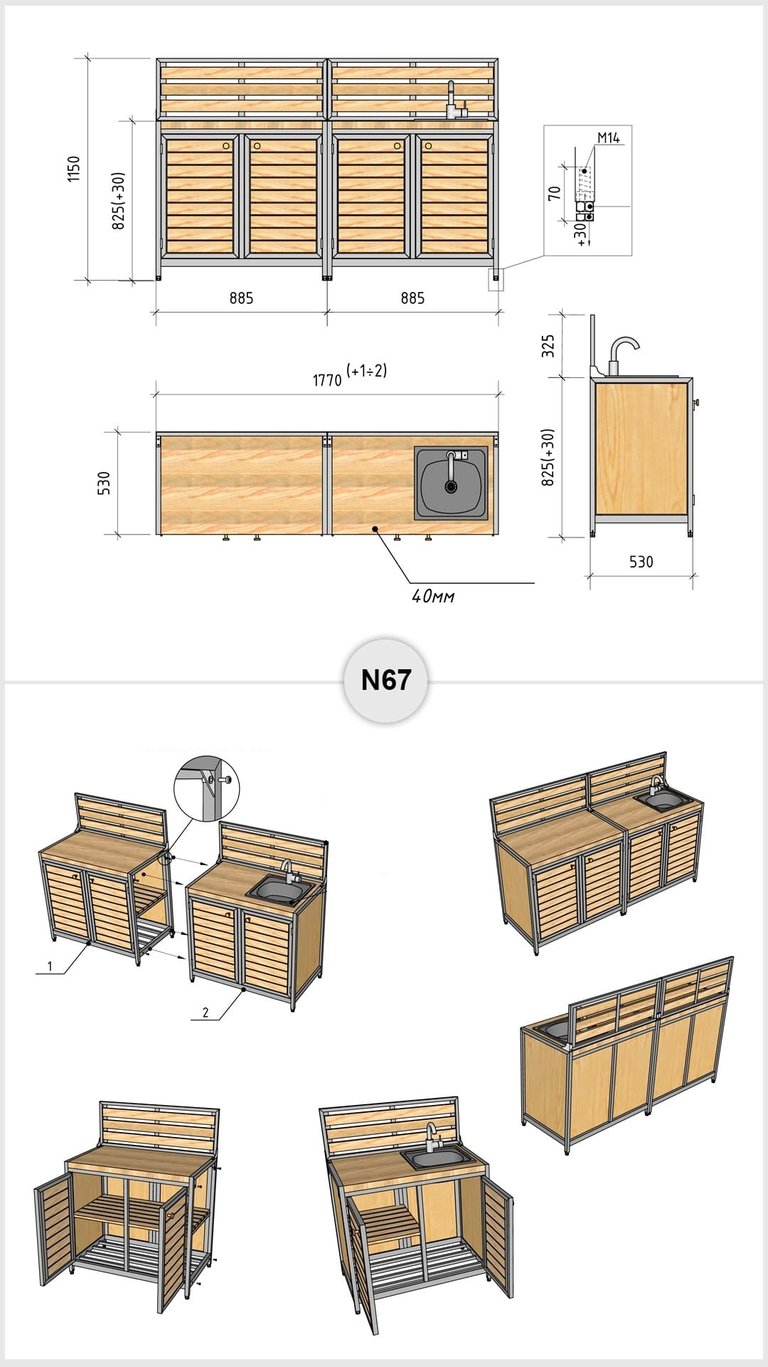 1150

825(+30)

885

885

M14

70

+30

1770 (+1÷2)

530

40мм

325

825(+30)

530

N67

1

2