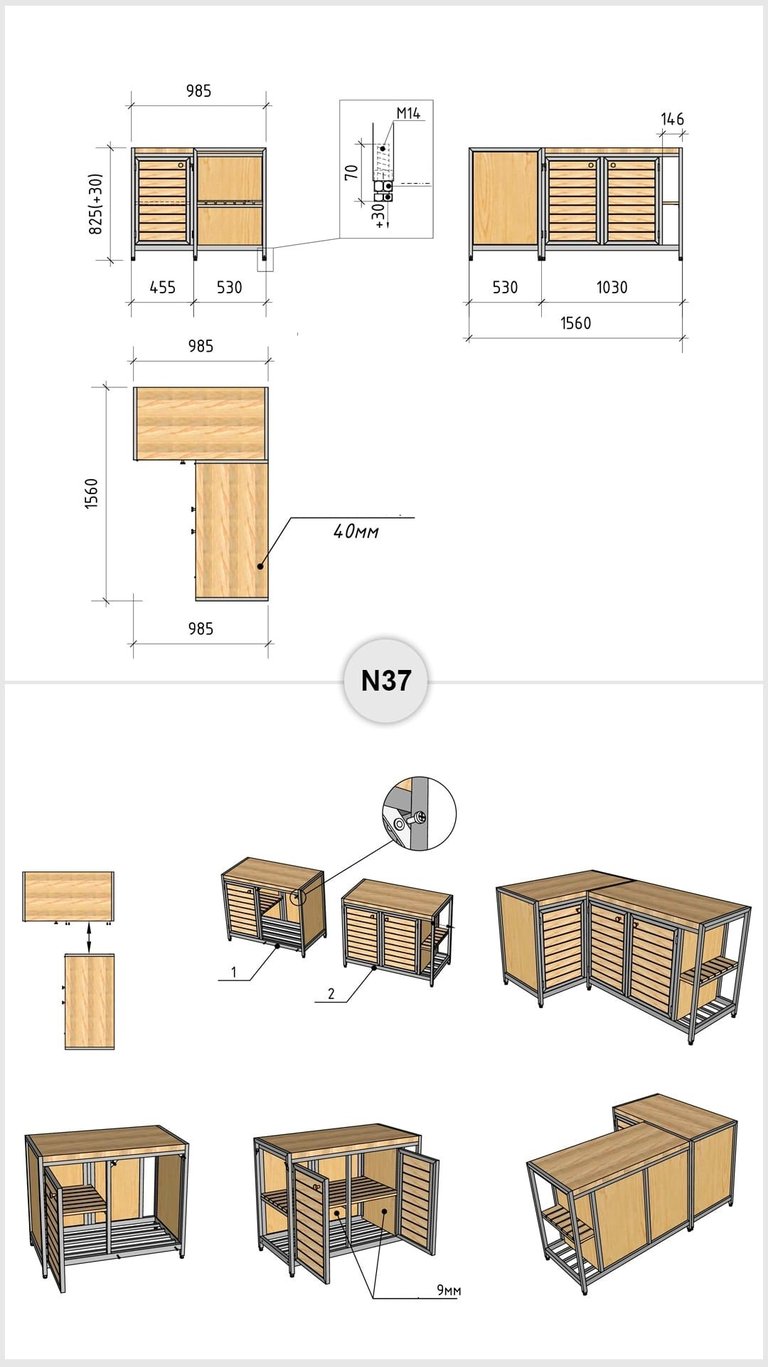 985

825(+30)

455 530

M14

70

+30

146

530 1030

1560

985

1560

40мм

985

N37

1

2

9мм