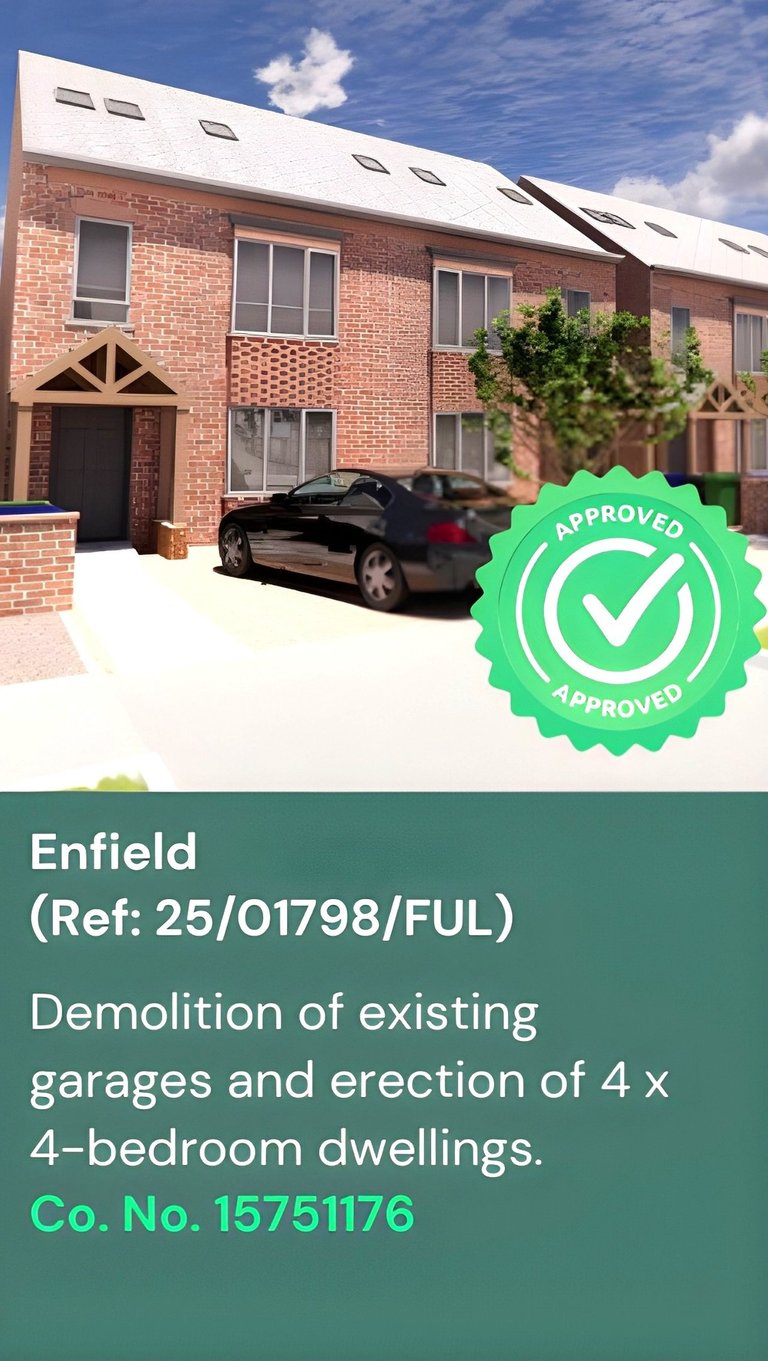 APPROVED
APPROVED

Enfield
(Ref: 25/01798/FUL)

Demolition of existing garages and erection of 4 x 4-bedroom dwellings.
Co. No. 15751176