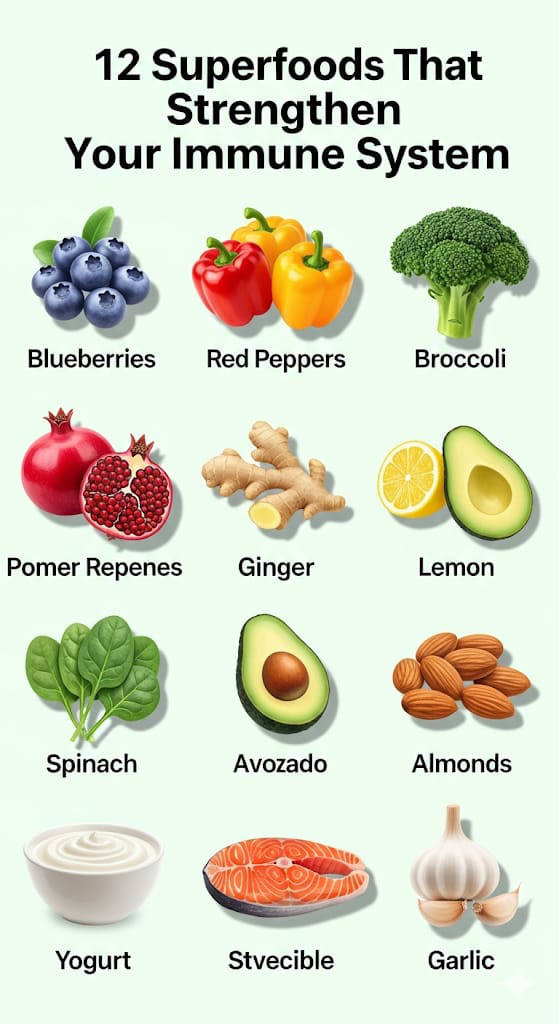 12 Superfoods That Strengthen Your Immune System

Blueberries

Red Peppers

Broccoli

Pomer Repenes

Ginger

Lemon

Spinach

Avozado

Almonds

Yogurt

Stvecible

Garlic