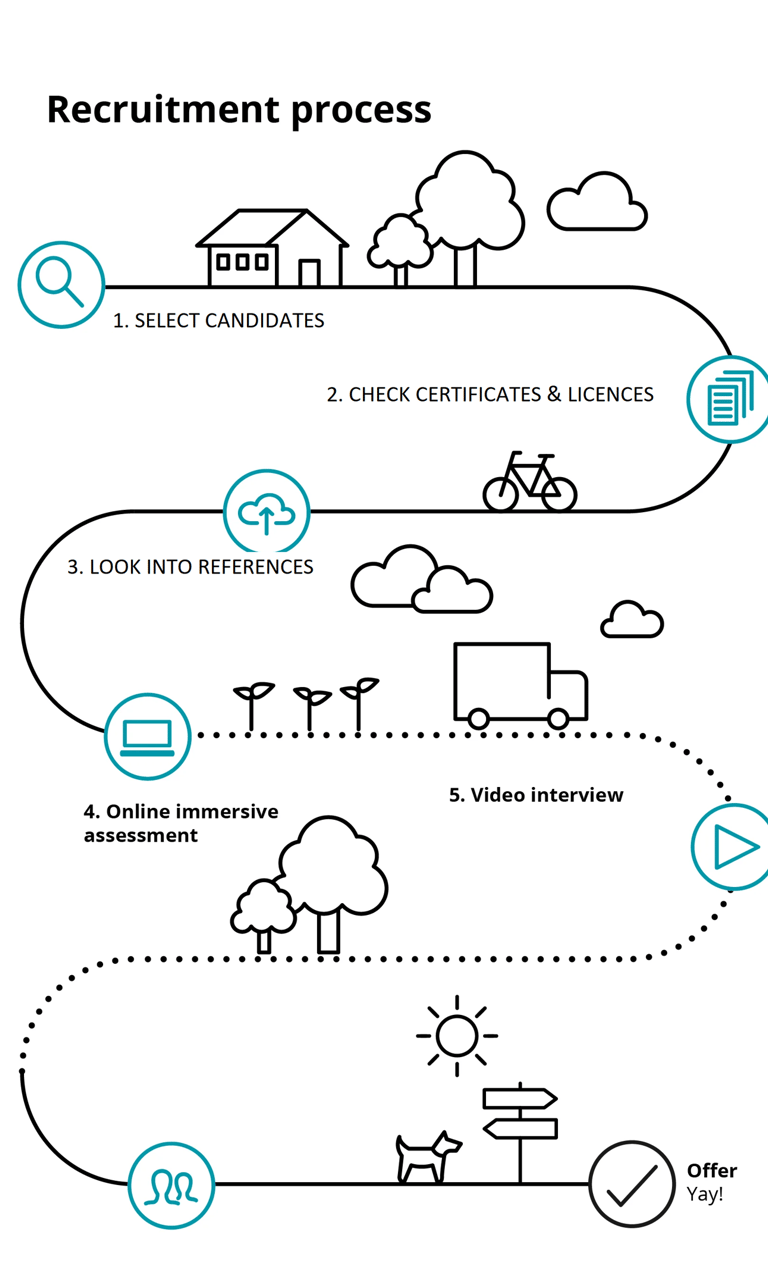 Recruitment process

1. SELECT CANDIDATES

2. CHECK CERTIFICATES & LICENCES

3. LOOK INTO REFERENCES

4. Online immersive assessment

5. Video interview

Offer
Yay!