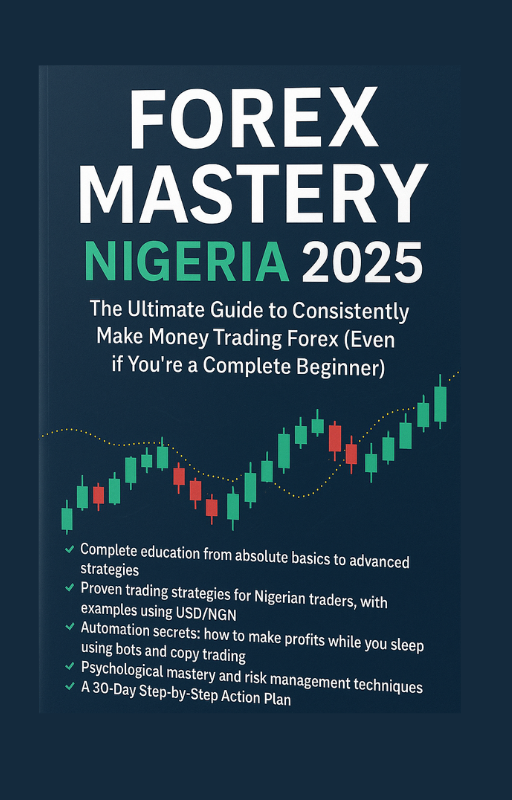 FOREX MASTERY NIGERIA 2025

The Ultimate Guide to Consistently Make Money Trading Forex (Even if You're a Complete Beginner)

✓ Complete education from absolute basics to advanced strategies
✓ Proven trading strategies for Nigerian traders, with examples using USD/NGN
✓ Automation secrets: how to make profits while you sleep using bots and copy trading
✓ Psychological mastery and risk management techniques
✓ A 30-Day Step-by-Step Action Plan