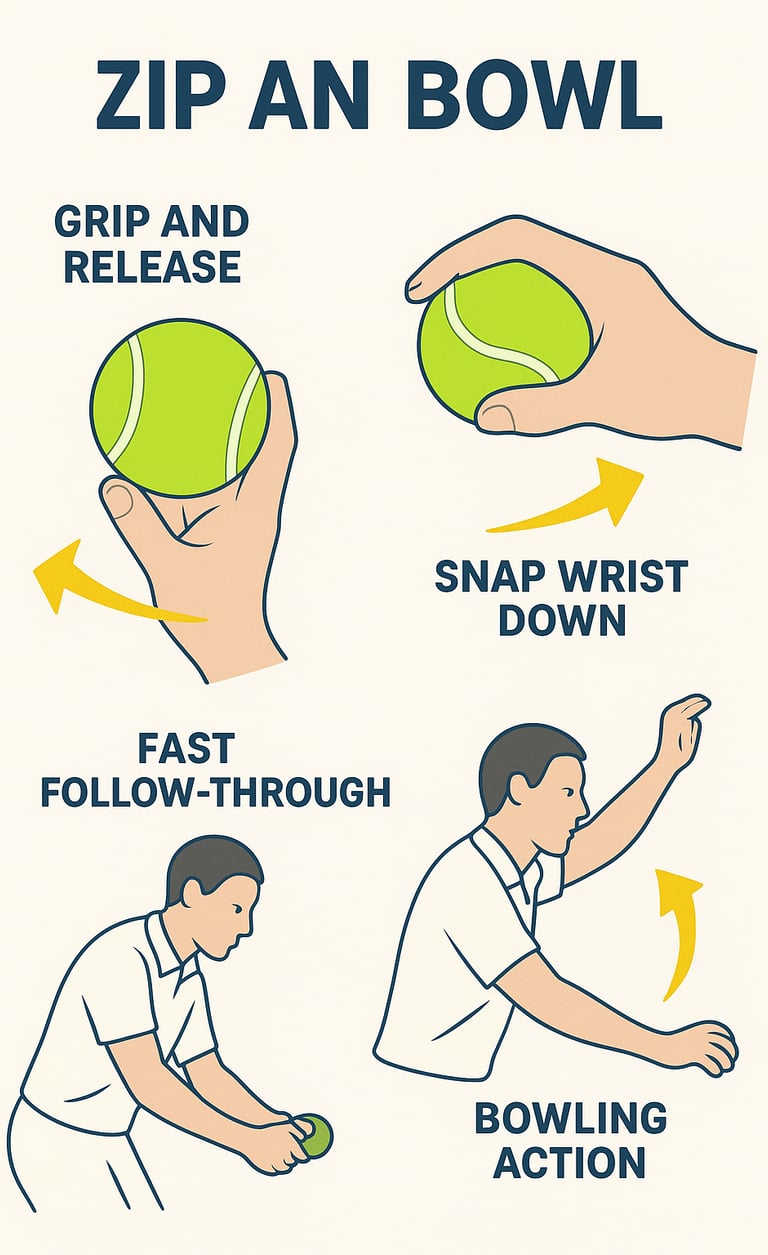 ZIP AN BOWL

GRIP AND RELEASE

SNAP WRIST DOWN

FAST FOLLOW-THROUGH

BOWLING ACTION