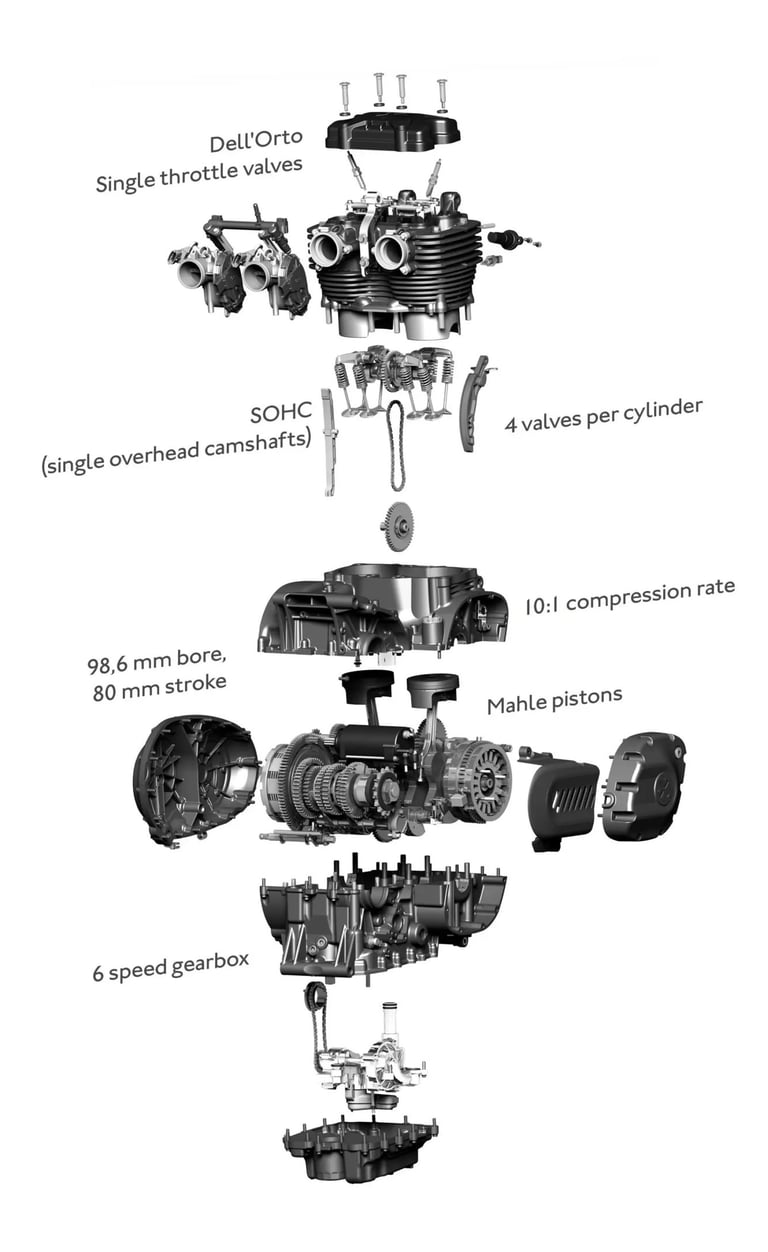 Dell'Orto
Single throttle valves

SOHC
(single overhead camshafts)

4 valves per cylinder

10:1 compression rate

98,6 mm bore,
80 mm stroke

Mahle pistons

6 speed gearbox