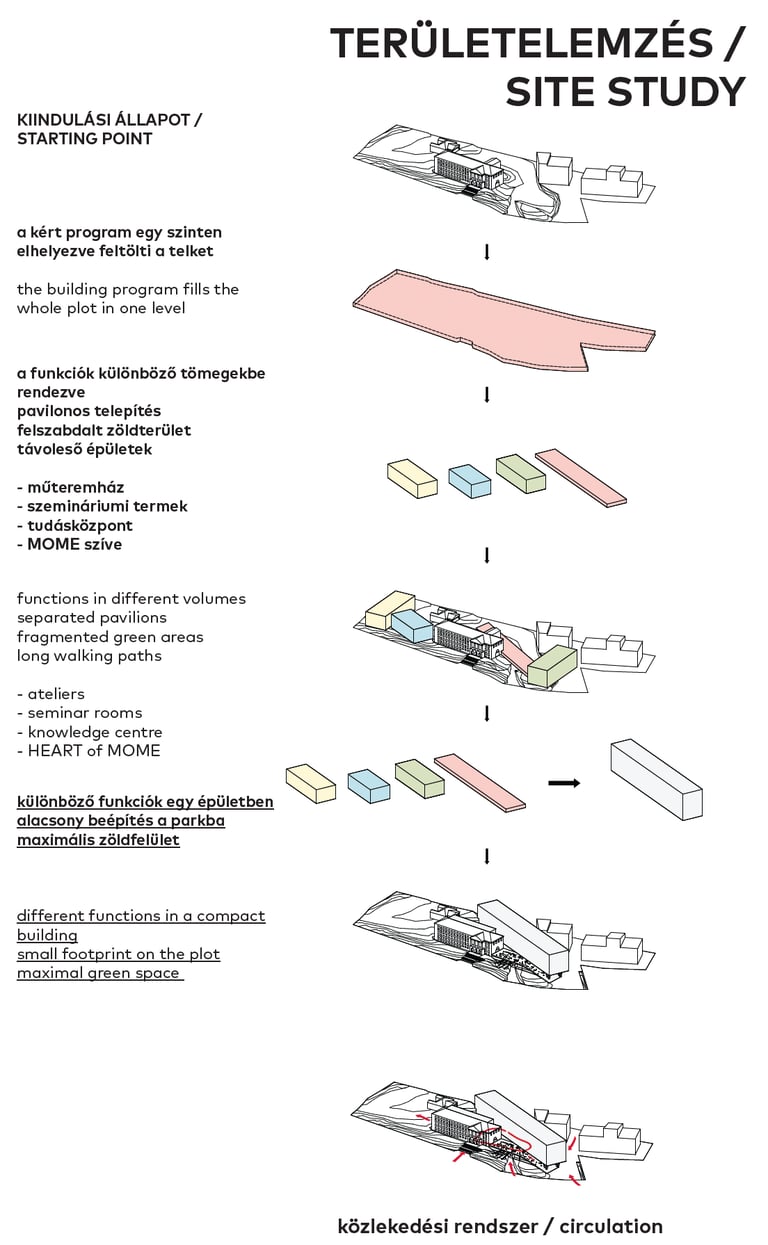 TERÜLETELEMZÉS / SITE STUDY

KIINDULÁSI ÁLLAPOT / STARTING POINT

a kért program egy szinten elhelyezve feltölti a telket

the building program fills the whole plot in one level

a funkciók különböző tömegekbe rendezve
pavilonos telepítés
felszabdalt zöldterület
távoleső épületek

- műteremház
- szemináriumi termek
- tudásközpont
- MOME szíve

functions in different volumes
separated pavilions
fragmented green areas
long walking paths

- ateliers
- seminar rooms
- knowledge centre
- HEART of MOME

különböző funkciók egy épületben
alacsony beépítés a parkba
maximális zöldfelület

different functions in a compact building
small footprint on the plot
maximal green space

közlekedési rendszer / circulation