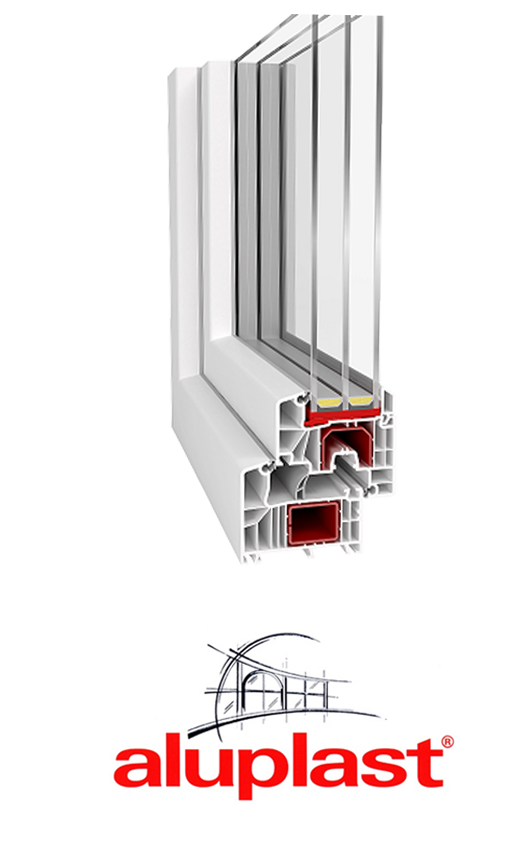 aluplast®