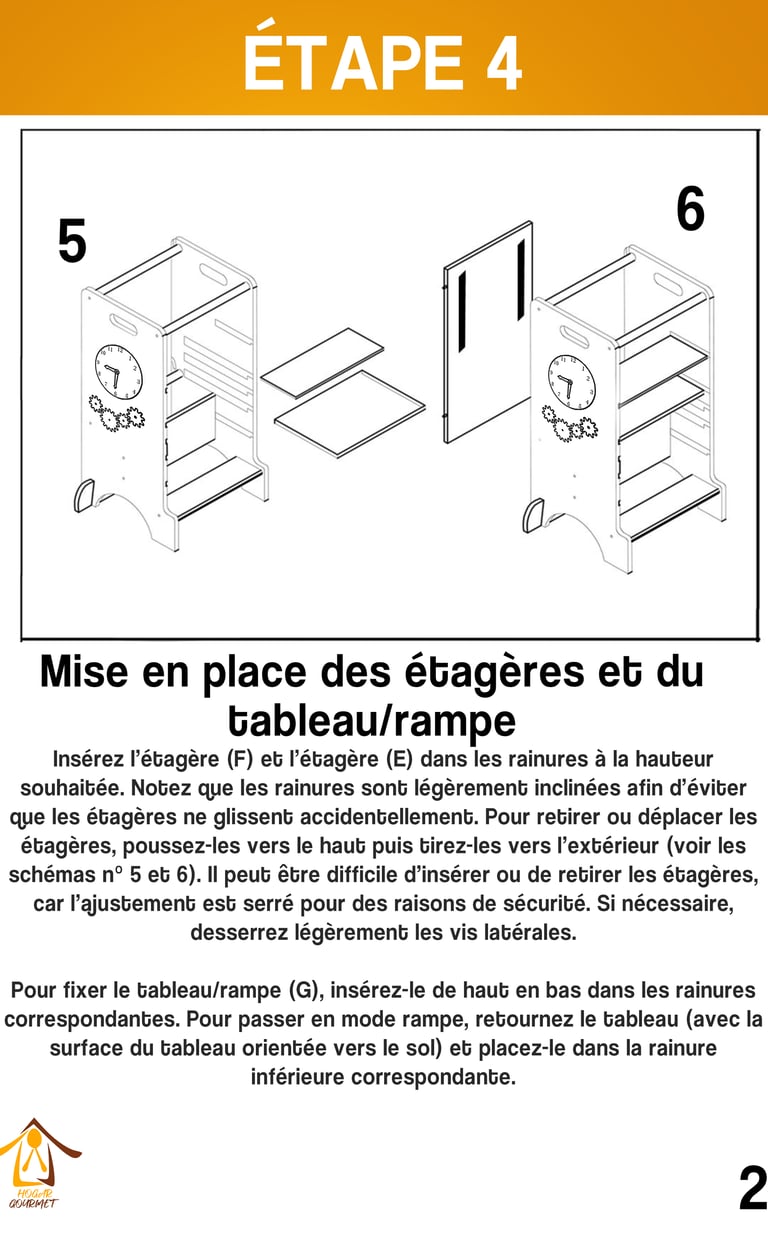 ÉTAPE 4

5

6

Mise en place des étagères et du tableau/rampe

Insérez l'étagère (F) et l'étagère (E) dans les rainures à la hauteur souhaitée. Notez que les rainures sont légèrement inclinées afin d'éviter que les étagères ne glissent accidentellement. Pour retirer ou déplacer les étagères, poussez-les vers le haut puis tirez-les vers l'extérieur (voir les schémas n° 5 et 6). Il peut être difficile d'insérer ou de retirer les étagères, car l'ajustement est serré pour des raisons de sécurité. Si nécessaire, desserrez légèrement les vis latérales.

Pour fixer le tableau/rampe (G), insérez-le de haut en bas dans les rainures correspondantes. Pour passer en mode rampe, retournez le tableau (avec la surface du tableau orientée vers le sol) et placez-le dans la rainure inférieure correspondante.

HOGAR GOURMET

2