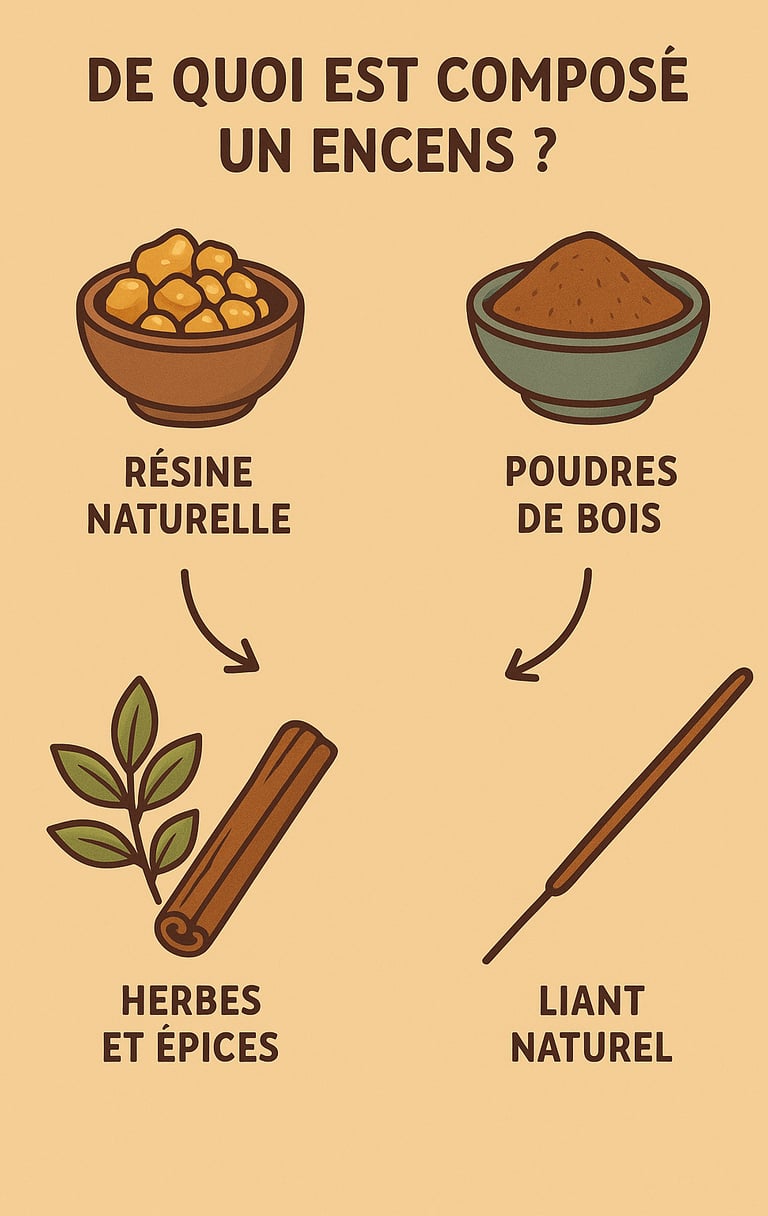 DE QUOI EST COMPOSÉ UN ENCENS ?

RÉSINE NATURELLE

POUDRES DE BOIS

HERBES ET ÉPICES

LIANT NATUREL