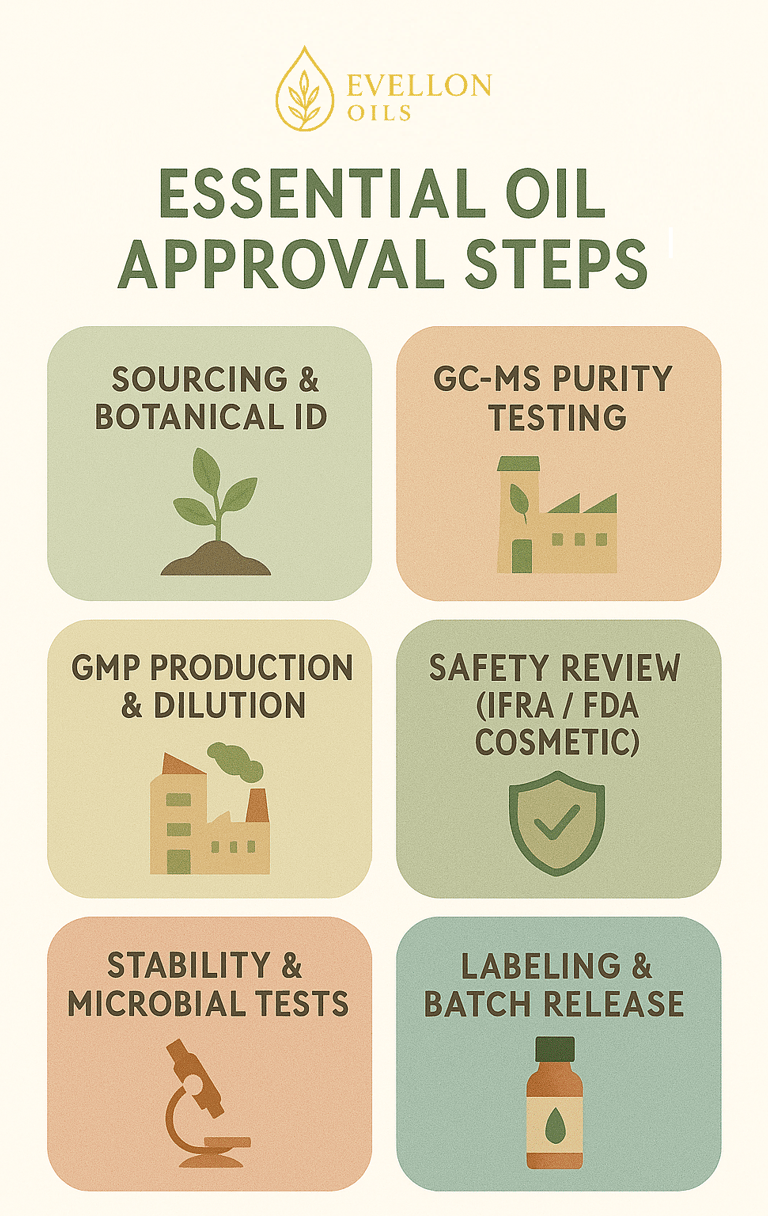 EVELLON
OILS

ESSENTIAL OIL APPROVAL STEPS

SOURCING & BOTANICAL ID

GC-MS PURITY TESTING

GMP PRODUCTION & DILUTION

SAFETY REVIEW (IFRA / FDA COSMETIC)

STABILITY & MICROBIAL TESTS

LABELING & BATCH RELEASE