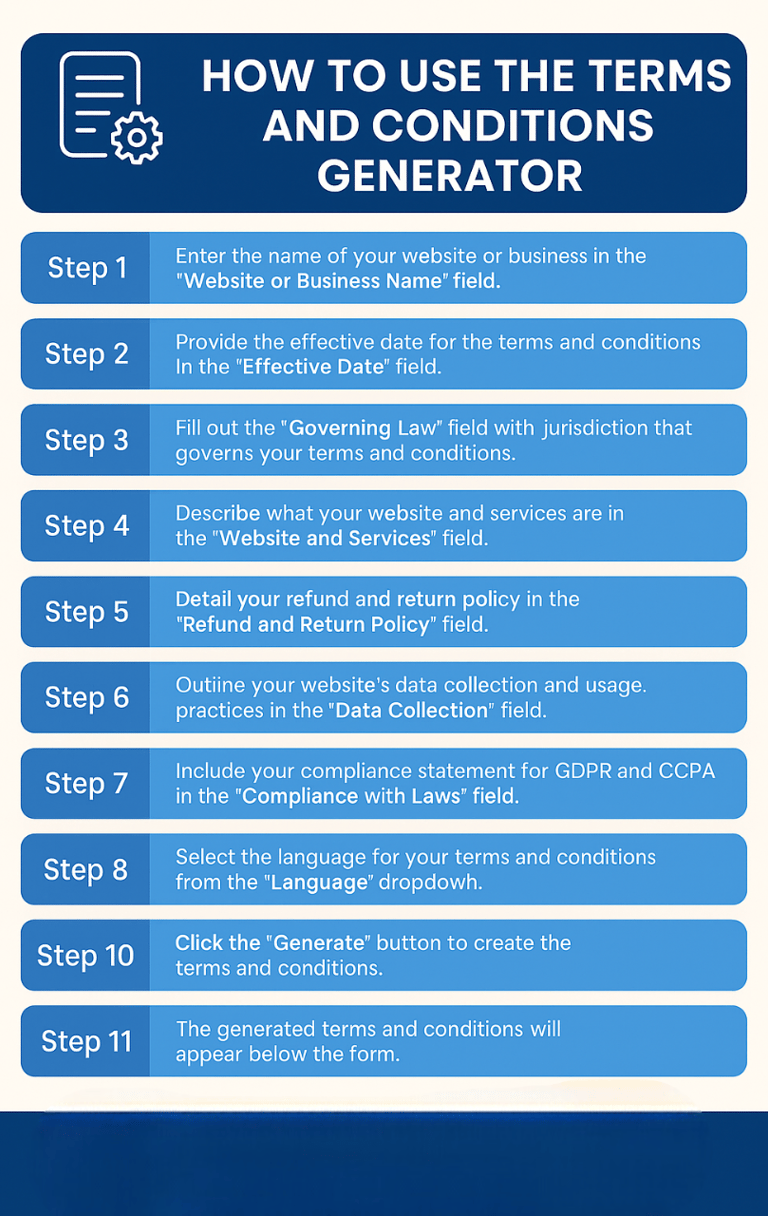 HOW TO USE THE TERMS AND CONDITIONS GENERATOR

Step 1
Enter the name of your website or business in the "Website or Business Name" field.

Step 2
Provide the effective date for the terms and conditions In the "Effective Date" field.

Step 3
Fill out the "Governing Law" field with jurisdiction that governs your terms and conditions.

Step 4
Describe what your website and services are in the "Website and Services" field.

Step 5
Detail your refund and return policy in the "Refund and Return Policy" field.

Step 6
Outiine your website's data collection and usage. practices in the "Data Collection" field.

Step 7
Include your compliance statement for GDPR and CCPA in the "Compliance with Laws" field.

Step 8
Select the language for your terms and conditions from the "Language" dropdowh.

Step 10
Click the "Generate" button to create the terms and conditions.

Step 11
The generated terms and conditions will appear below the form.