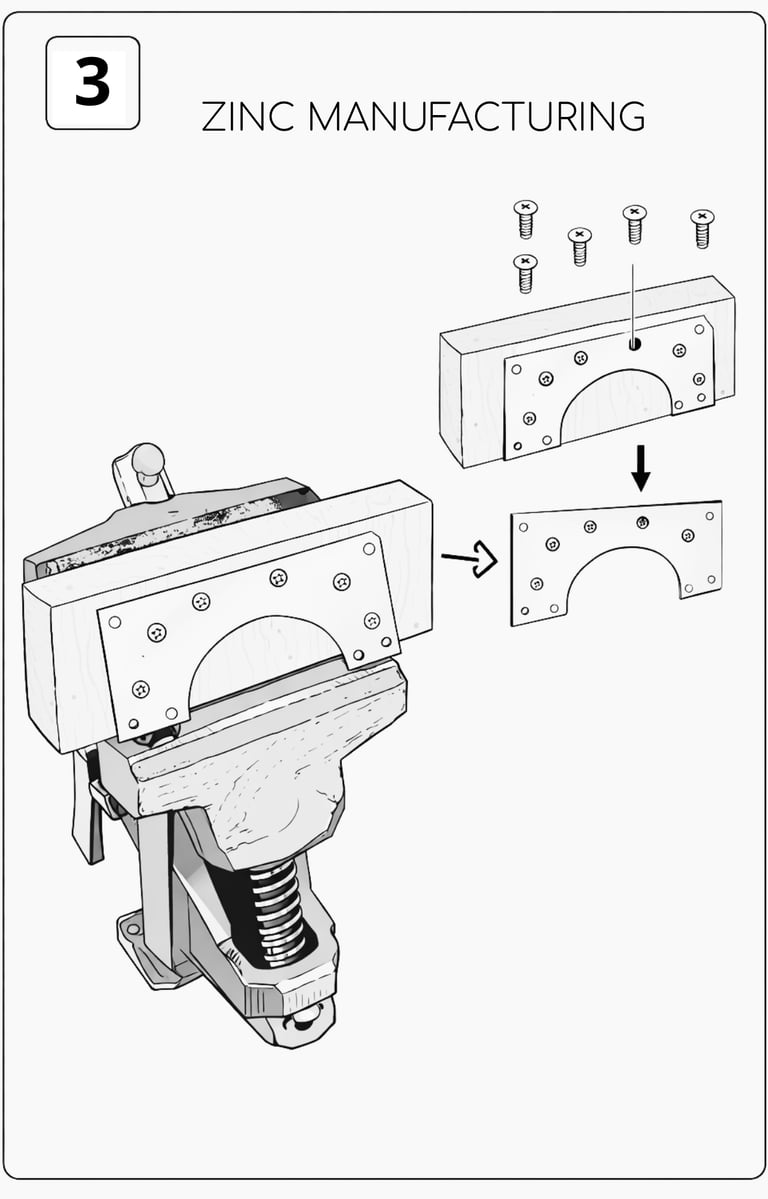 3

ZINC MANUFACTURING