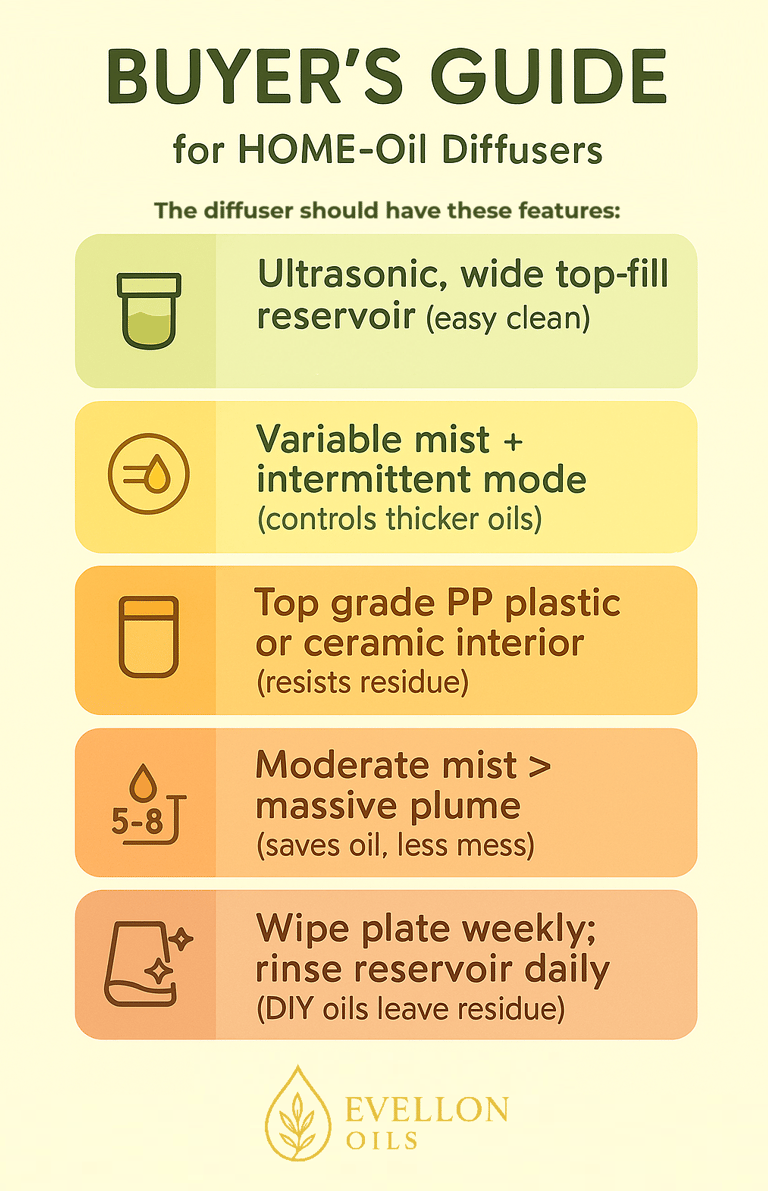 BUYER'S GUIDE

for HOME-Oil Diffusers

The diffuser should have these features:

Ultrasonic, wide top-fill reservoir (easy clean)

Variable mist + intermittent mode (controls thicker oils)

Top grade PP plastic or ceramic interior (resists residue)

5-8

Moderate mist > massive plume (saves oil, less mess)

Wipe plate weekly; rinse reservoir daily (DIY oils leave residue)

EVELLON OILS