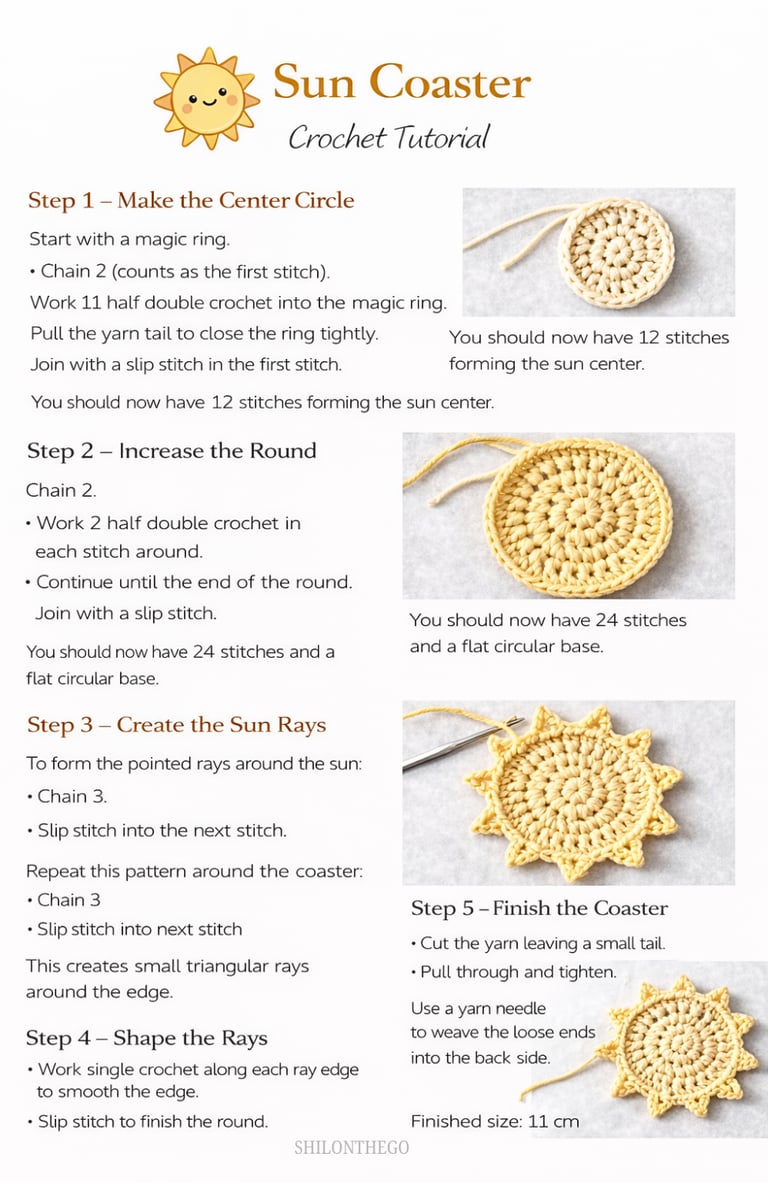 Sun Coaster
Crochet Tutorial

Step 1 – Make the Center Circle

Start with a magic ring.
• Chain 2 (counts as the first stitch).
Work 11 half double crochet into the magic ring.
Pull the yarn tail to close the ring tightly.
Join with a slip stitch in the first stitch.

You should now have 12 stitches forming the sun center.

You should now have 12 stitches forming the sun center.

Step 2 – Increase the Round

Chain 2.
• Work 2 half double crochet in each stitch around.
• Continue until the end of the round. Join with a slip stitch.

You should now have 24 stitches and a flat circular base.

You should now have 24 stitches and a flat circular base.

Step 3 – Create the Sun Rays

To form the pointed rays around the sun:
• Chain 3.
• Slip stitch into the next stitch.

Repeat this pattern around the coaster:
• Chain 3
• Slip stitch into next stitch

This creates small triangular rays around the edge.

Step 4 – Shape the Rays

• Work single crochet along each ray edge to smooth the edge.
• Slip stitch to finish the round.

Step 5 – Finish the Coaster

• Cut the yarn leaving a small tail.
• Pull through and tighten.

Use a yarn needle to weave the loose ends into the back side.

Finished size: 11 cm

SHILONTHEGO