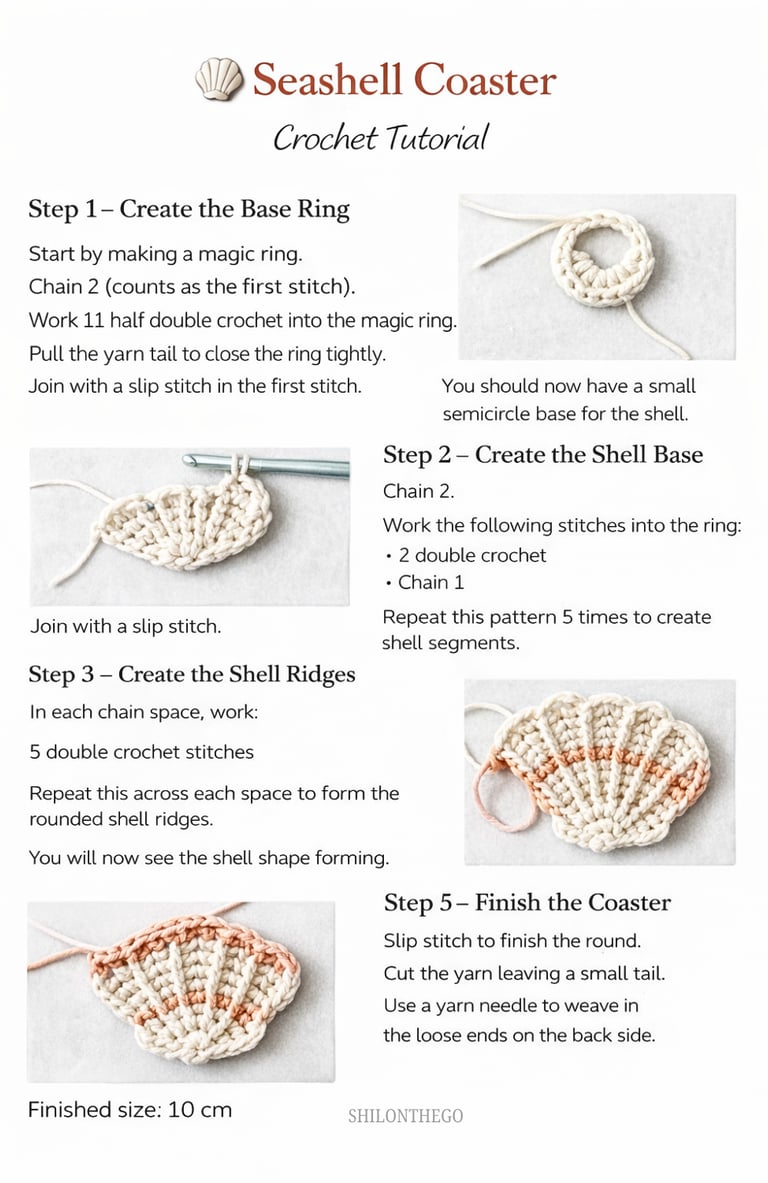 Seashell Coaster

Crochet Tutorial

Step 1 – Create the Base Ring

Start by making a magic ring.

Chain 2 (counts as the first stitch).

Work 11 half double crochet into the magic ring.

Pull the yarn tail to close the ring tightly.

Join with a slip stitch in the first stitch.

You should now have a small semicircle base for the shell.

Step 2 – Create the Shell Base

Chain 2.

Work the following stitches into the ring:

• 2 double crochet
• Chain 1

Repeat this pattern 5 times to create shell segments.

Join with a slip stitch.

Step 3 – Create the Shell Ridges

In each chain space, work:

5 double crochet stitches

Repeat this across each space to form the rounded shell ridges.

You will now see the shell shape forming.

Step 5 – Finish the Coaster

Slip stitch to finish the round.

Cut the yarn leaving a small tail.

Use a yarn needle to weave in the loose ends on the back side.

Finished size: 10 cm

SHILONTHEGO