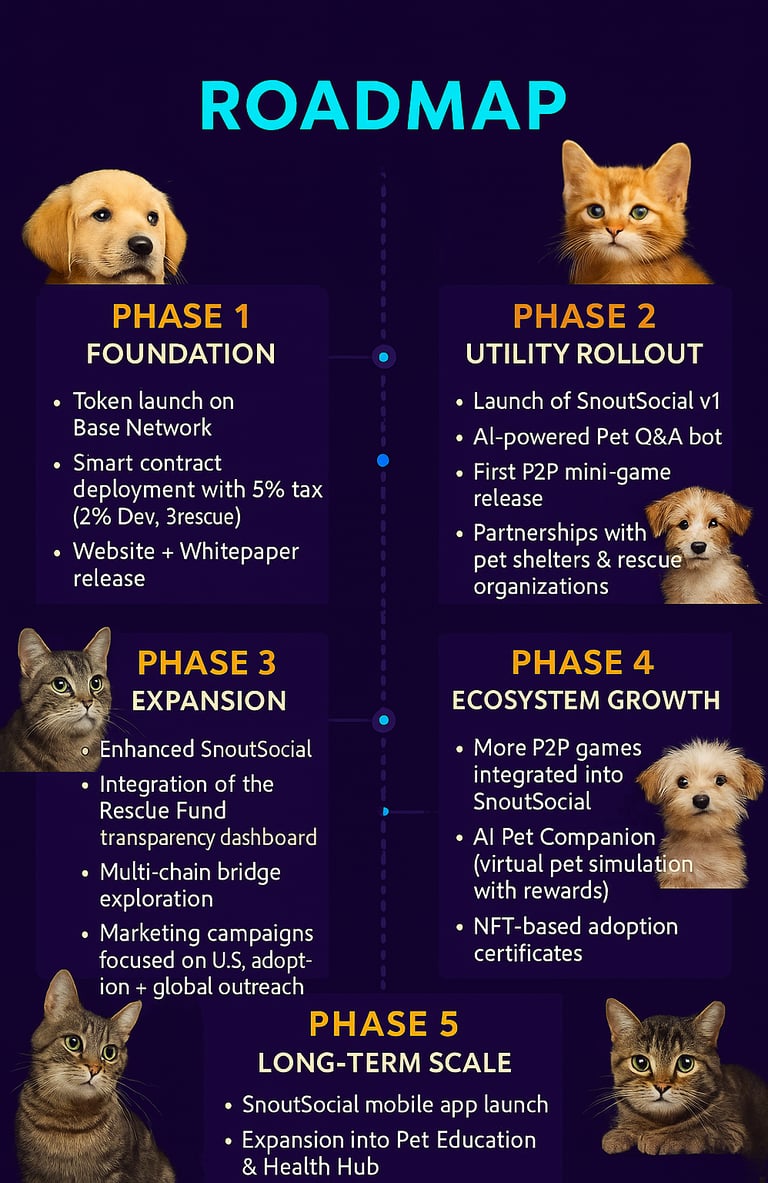 ROADMAP

PHASE 1
FOUNDATION

• Token launch on Base Network
• Smart contract deployment with 5% tax (2% Dev, 3rescue)
• Website + Whitepaper release

PHASE 2
UTILITY ROLLOUT

• Launch of SnoutSocial v1
• AI-powered Pet Q&A bot
• First P2P mini-game release
• Partnerships with pet shelters & rescue organizations

PHASE 3
EXPANSION

• Enhanced SnoutSocial
• Integration of the Rescue Fund transparency dashboard
• Multi-chain bridge exploration
• Marketing campaigns focused on U.S, adoption + global outreach

PHASE 4
ECOSYSTEM GROWTH

• More P2P games integrated into SnoutSocial
• AI Pet Companion (virtual pet simulation with rewards)
• NFT-based adoption certificates

PHASE 5
LONG-TERM SCALE

• SnoutSocial mobile app launch
• Expansion into Pet Education & Health Hub