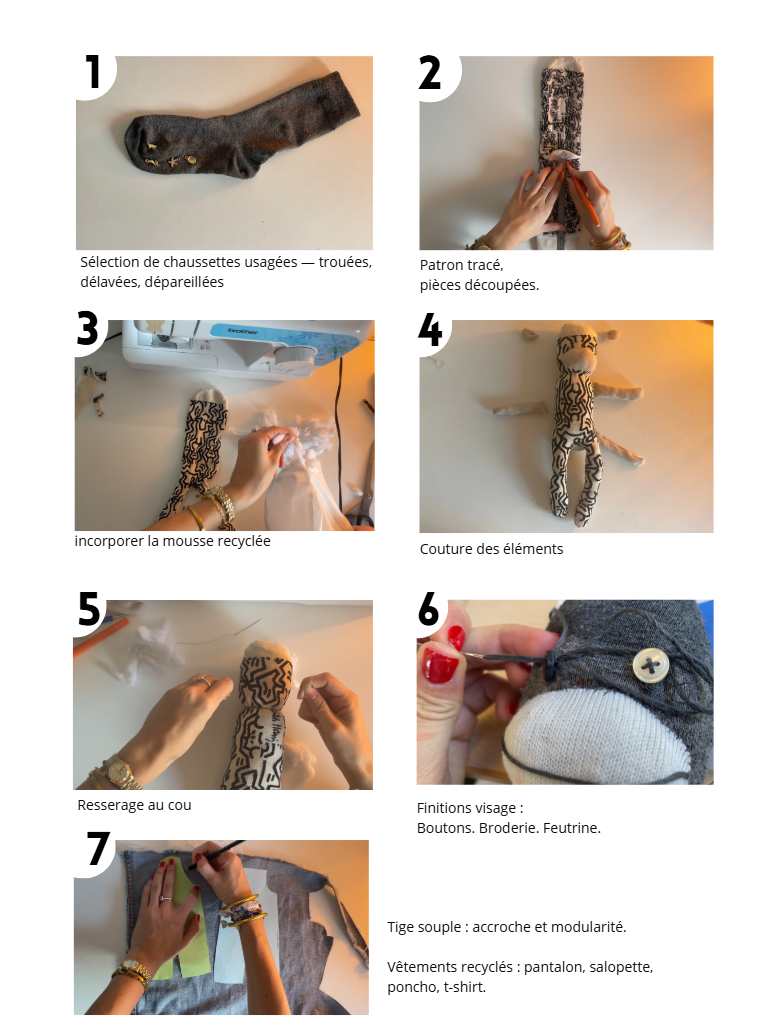 1

Sélection de chaussettes usagées — trouées, délavées, dépareillées

2

Patron tracé,
pièces découpées.

3

brother

incorporer la mousse recyclée

4

Couture des éléments

5

Resserage au cou

6

Finitions visage :
Boutons. Broderie. Feutrine.

7

Tige souple : accroche et modularité.

Vêtements recyclés : pantalon, salopette, poncho, t-shirt.