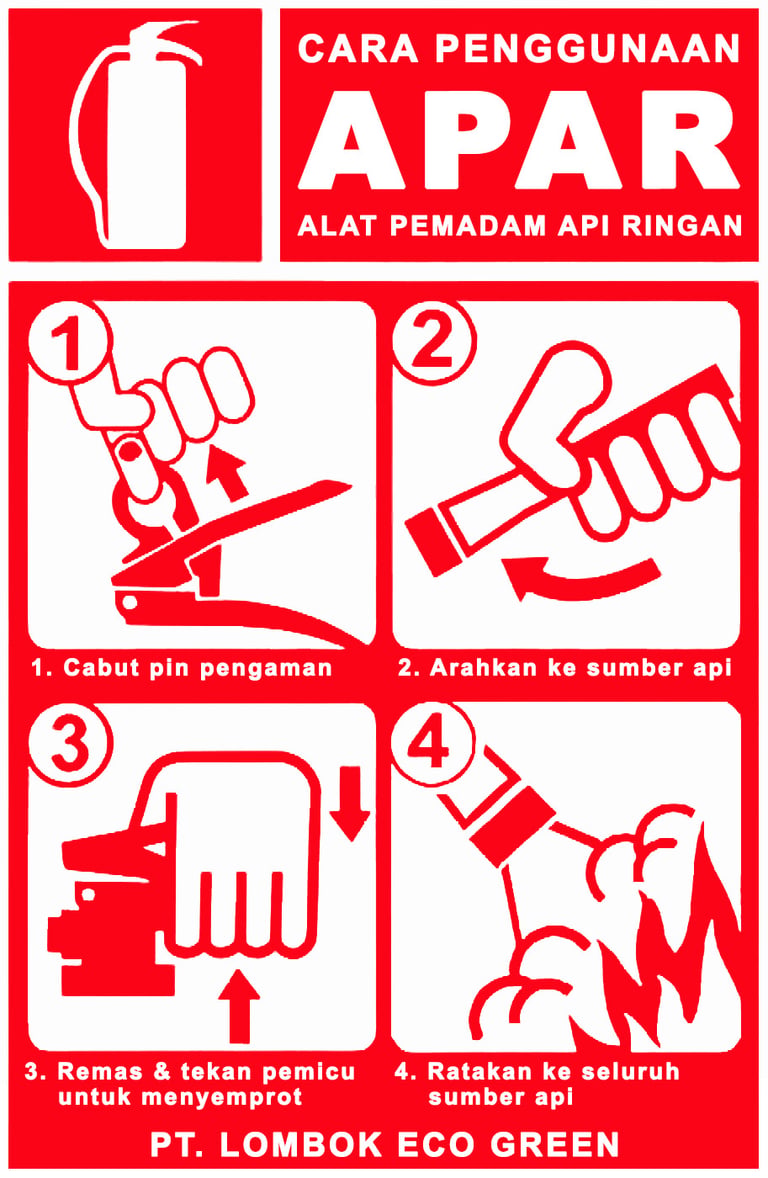 CARA PENGGUNAAN
APAR
ALAT PEMADAM API RINGAN

1

1. Cabut pin pengaman

2

2. Arahkan ke sumber api

3

3. Remas & tekan pemicu untuk menyemprot

4

4. Ratakan ke seluruh sumber api

PT. LOMBOK ECO GREEN