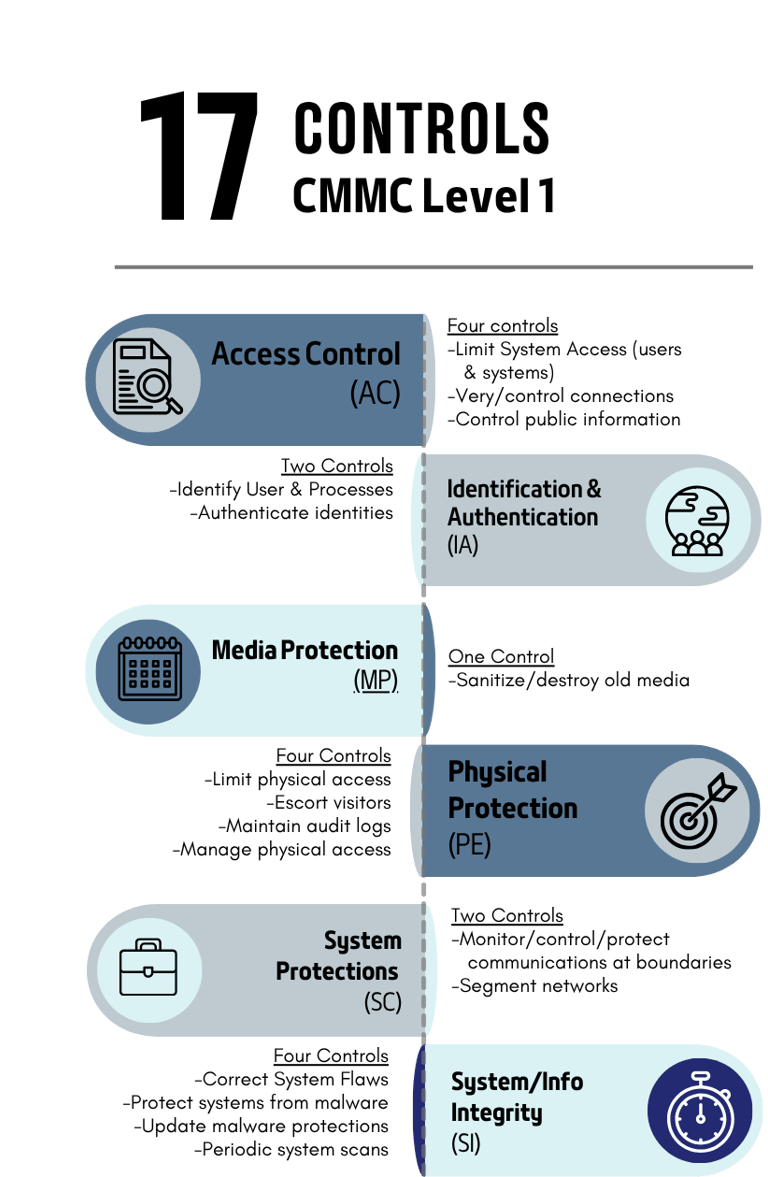 17 CONTROLS
CMMC Level 1

Access Control
(AC)

Four controls
-Limit System Access (users & systems)
-Very/control connections
-Control public information

Two Controls
-Identify User & Processes
-Authenticate identities

Identification & Authentication
(IA)

Media Protection
(MP)

One Control
-Sanitize/destroy old media

Four Controls
-Limit physical access
-Escort visitors
-Maintain audit logs
-Manage physical access

Physical Protection
(PE)

System Protections
(SC)

Two Controls
-Monitor/control/protect communications at boundaries
-Segment networks

Four Controls
-Correct System Flaws
-Protect systems from malware
-Update malware protections
-Periodic system scans

System/Info Integrity
(SI)