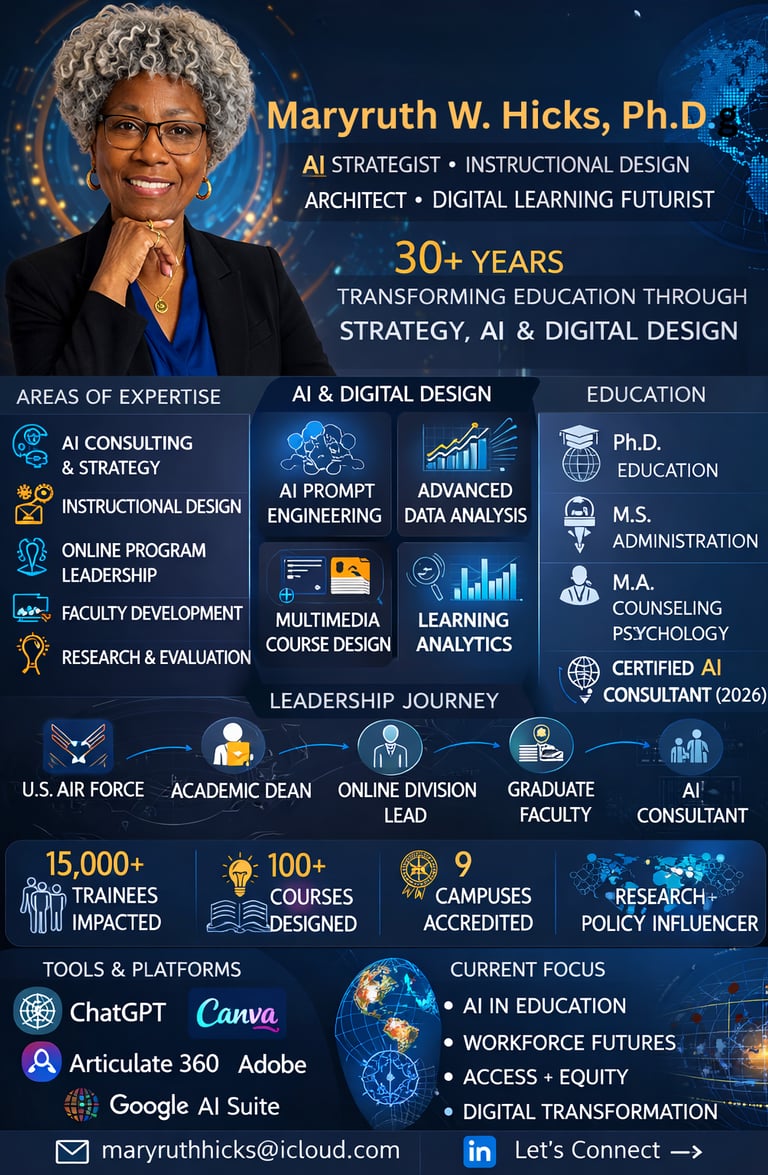 Maryruth W. Hicks, Ph.D

AI STRATEGIST • INSTRUCTIONAL DESIGN ARCHITECT • DIGITAL LEARNING FUTURIST

30+ YEARS

TRANSFORMING EDUCATION THROUGH STRATEGY, AI & DIGITAL DESIGN

AREAS OF EXPERTISE

AI CONSULTING & STRATEGY

INSTRUCTIONAL DESIGN

ONLINE PROGRAM LEADERSHIP

FACULTY DEVELOPMENT

RESEARCH & EVALUATION

AI & DIGITAL DESIGN

AI PROMPT ENGINEERING

ADVANCED DATA ANALYSIS

MULTIMEDIA COURSE DESIGN

LEARNING ANALYTICS

EDUCATION

Ph.D. EDUCATION

M.S. ADMINISTRATION

M.A. COUNSELING PSYCHOLOGY

CERTIFIED AI CONSULTANT (2026)

LEADERSHIP JOURNEY

U.S. AIR FORCE

ACADEMIC DEAN

ONLINE DIVISION LEAD

GRADUATE FACULTY

AI CONSULTANT

15,000+ TRAINEES IMPACTED

100+ COURSES DESIGNED

9 CAMPUSES ACCREDITED

RESEARCH + POLICY INFLUENCER

TOOLS & PLATFORMS

ChatGPT

Canva

Articulate 360

Adobe

Google AI Suite

CURRENT FOCUS

• AI IN EDUCATION

• WORKFORCE FUTURES

• ACCESS + EQUITY

• DIGITAL TRANSFORMATION

maryruthhicks@icloud.com

in Let's Connect →