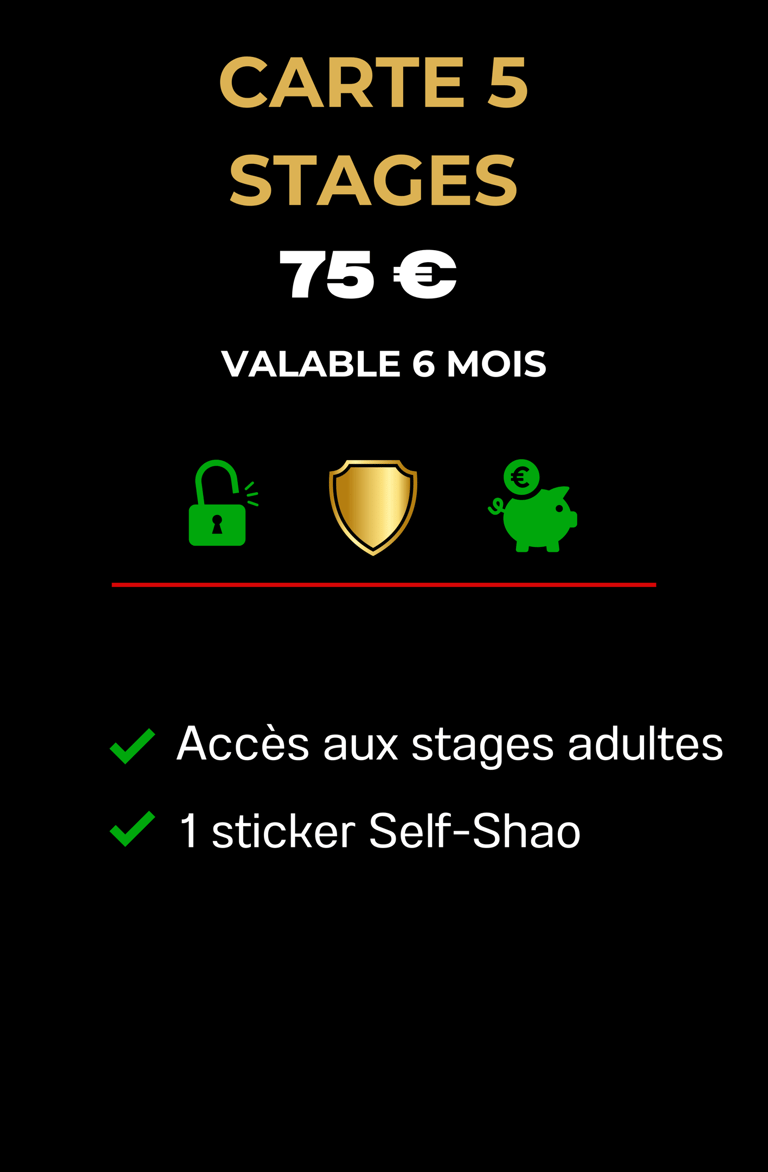 CARTE 5
STAGES

75 €

VALABLE 6 MOIS

✓ Accès aux stages adultes
✓ 1 sticker Self-Shao