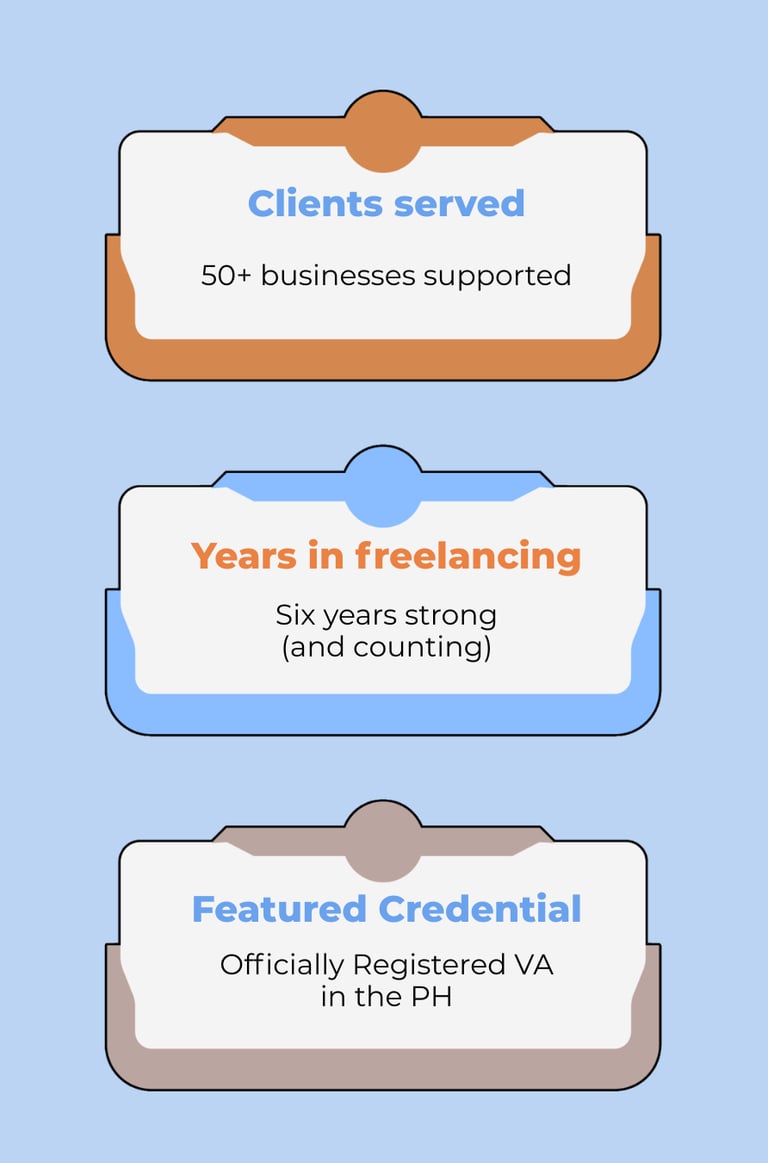 Clients served

50+ businesses supported

Years in freelancing

Six years strong
(and counting)

Featured Credential

Officially Registered VA
in the PH