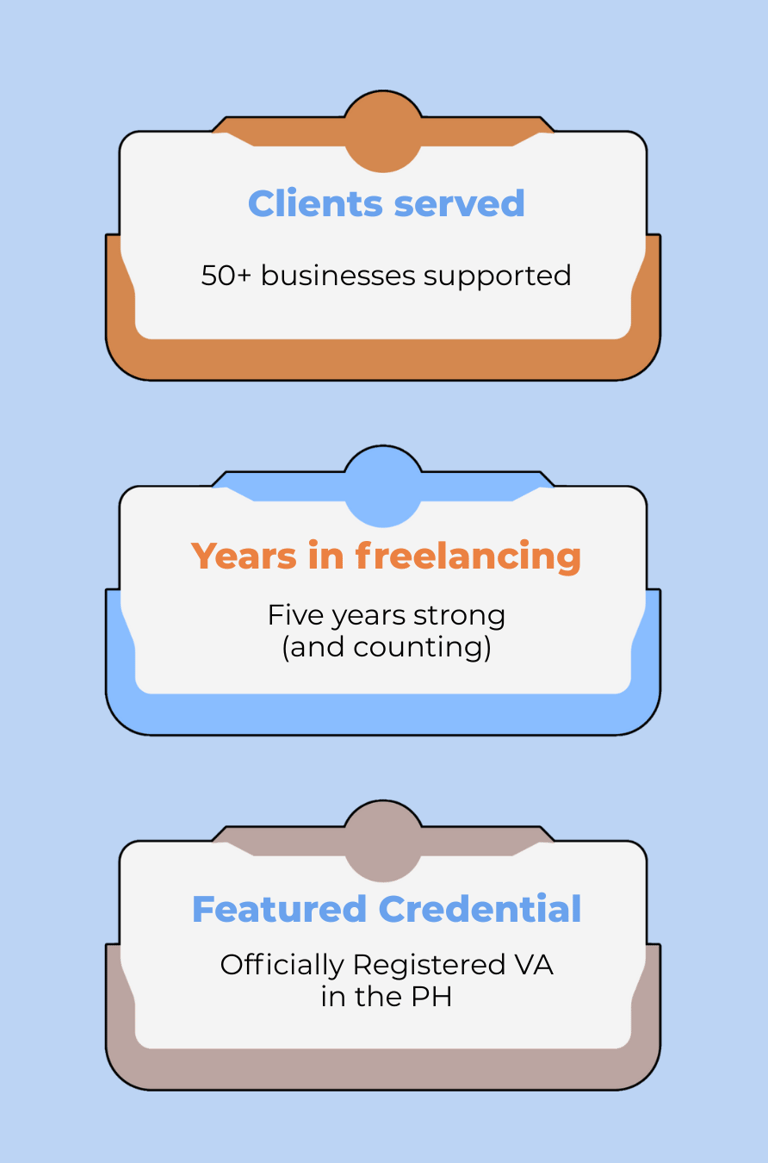 Clients served

50+ businesses supported

Years in freelancing

Five years strong
(and counting)

Featured Credential

Officially Registered VA
in the PH