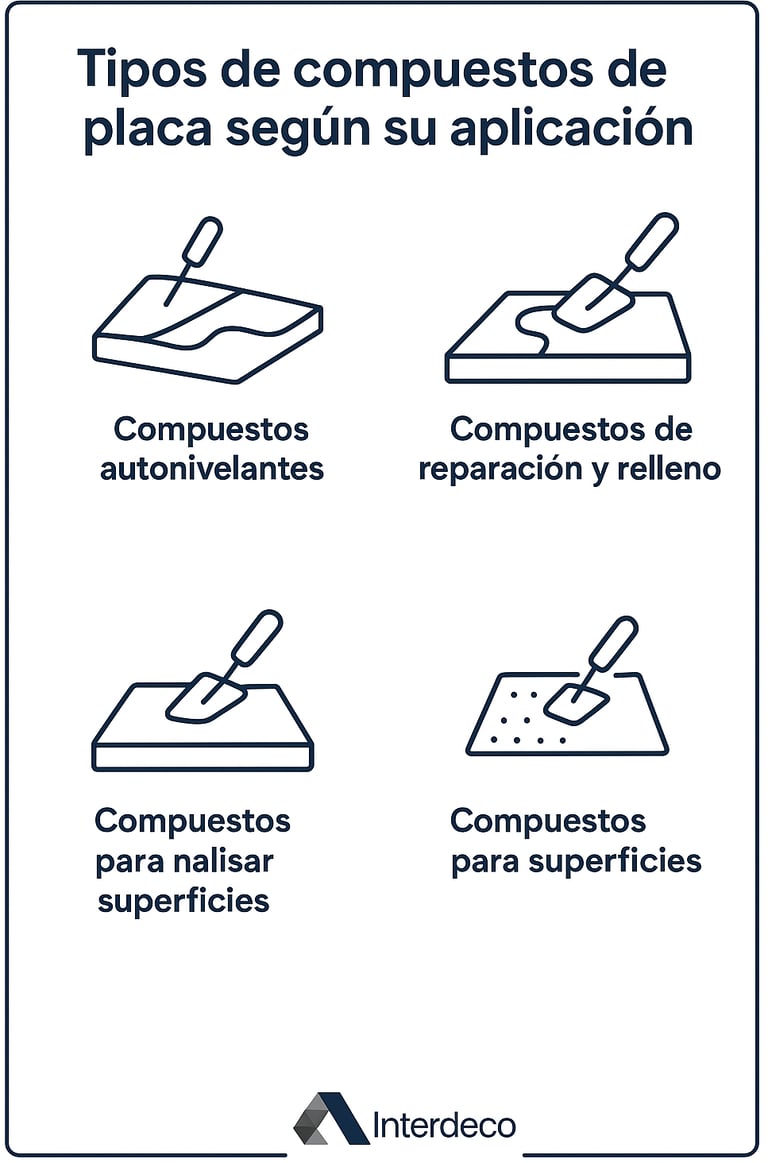 Tipos de compuestos de placa según su aplicación

Compuestos autonivelantes

Compuestos de reparación y relleno

Compuestos para nalisar superficies

Compuestos para superficies

Interdeco