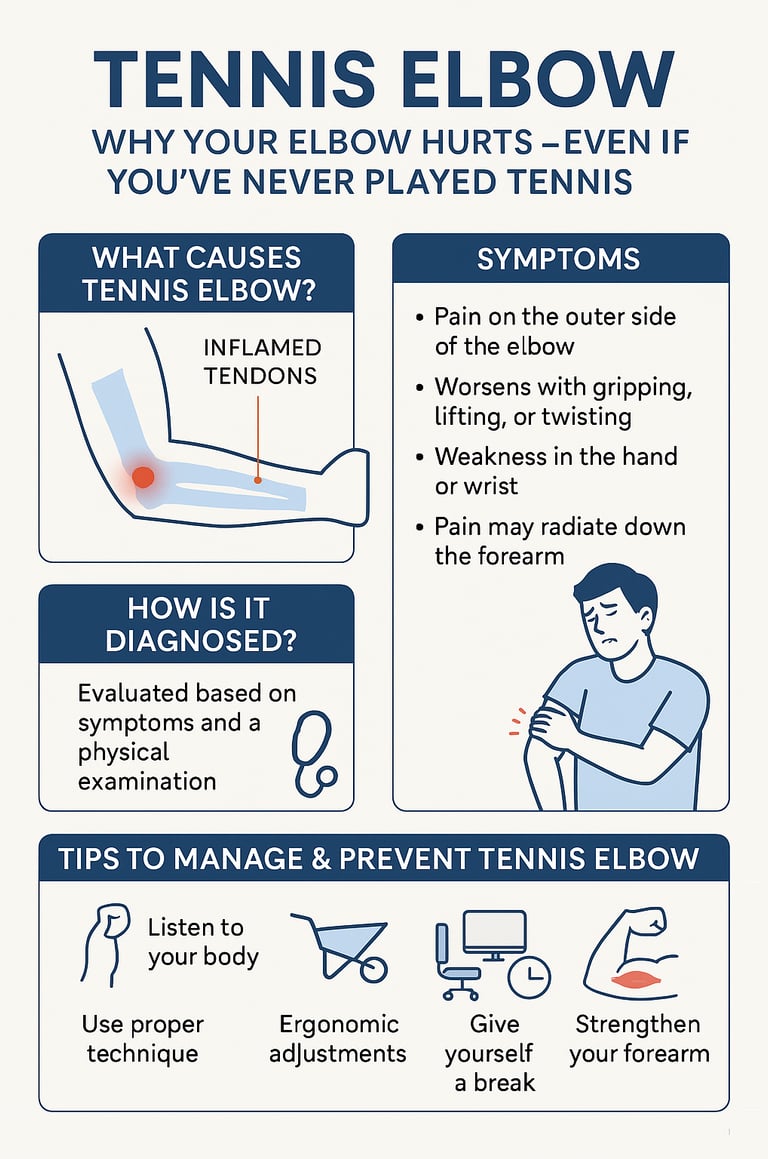 TENNIS ELBOW

WHY YOUR ELBOW HURTS –EVEN IF YOU'VE NEVER PLAYED TENNIS

WHAT CAUSES TENNIS ELBOW?

INFLAMED TENDONS

HOW IS IT DIAGNOSED?

Evaluated based on symptoms and a physical examination

SYMPTOMS

• Pain on the outer side of the elbow

• Worsens with gripping, lifting, or twisting

• Weakness in the hand or wrist

• Pain may radiate down the forearm

TIPS TO MANAGE & PREVENT TENNIS ELBOW

Listen to your body

Use proper technique

Ergonomic adjustments

Give yourself a break

Strengthen your forearm