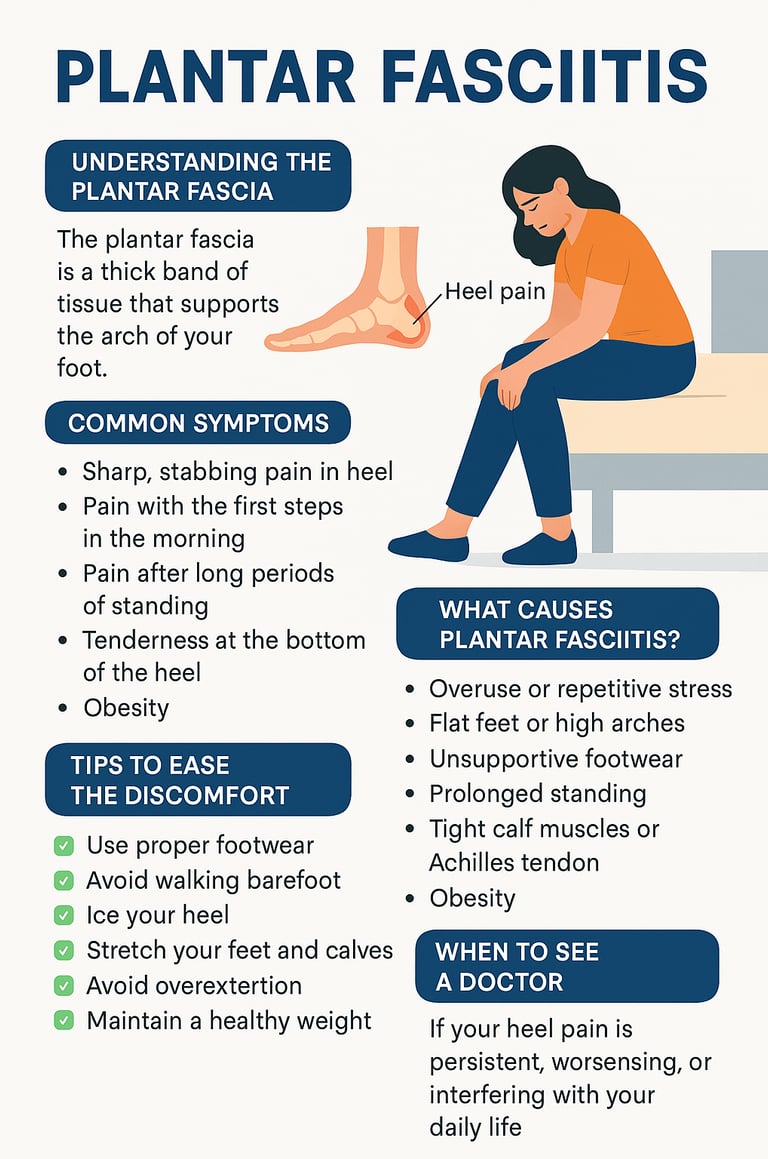 PLANTAR FASCIITIS

UNDERSTANDING THE PLANTAR FASCIA

The plantar fascia is a thick band of tissue that supports the arch of your foot.

Heel pain

COMMON SYMPTOMS

• Sharp, stabbing pain in heel
• Pain with the first steps in the morning
• Pain after long periods of standing
• Tenderness at the bottom of the heel
• Obesity

TIPS TO EASE THE DISCOMFORT

Use proper footwear
Avoid walking barefoot
Ice your heel
Stretch your feet and calves
Avoid overextertion
Maintain a healthy weight

WHAT CAUSES PLANTAR FASCIITIS?

• Overuse or repetitive stress
• Flat feet or high arches
• Unsupportive footwear
• Prolonged standing
• Tight calf muscles or Achilles tendon
• Obesity

WHEN TO SEE A DOCTOR

If your heel pain is persistent, worsensing, or interfering with your daily life