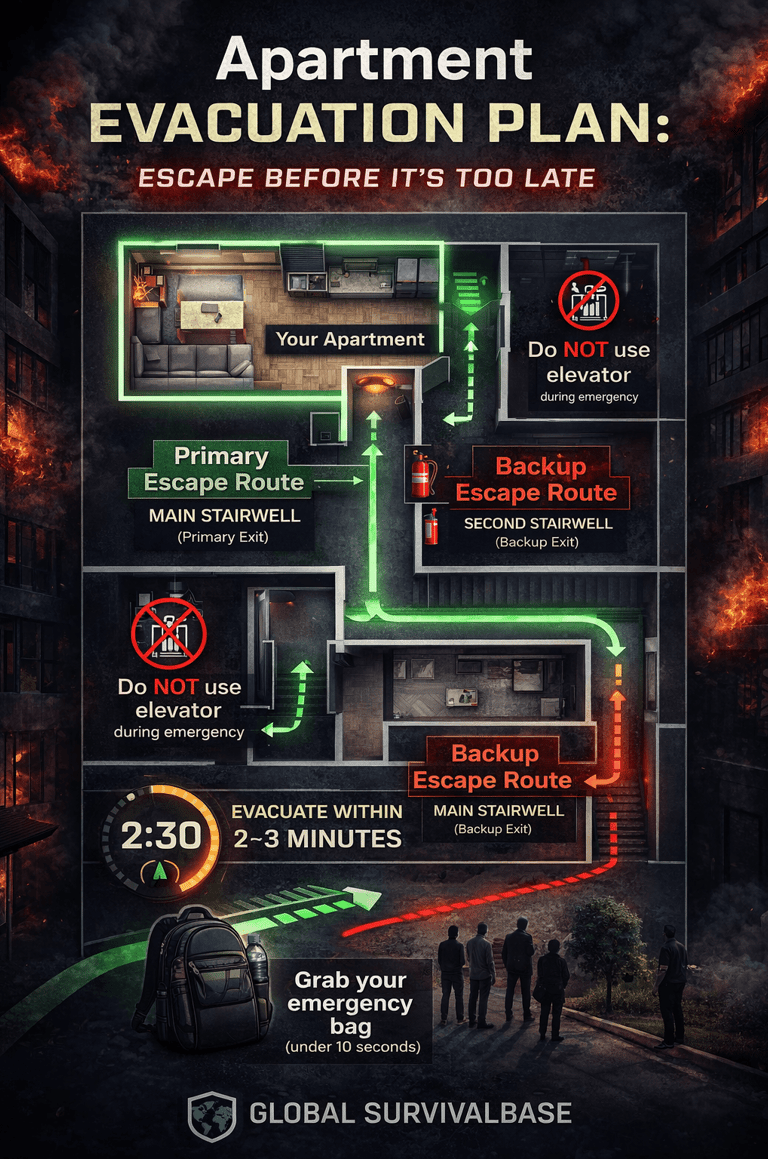 Apartment
EVACUATION PLAN:
ESCAPE BEFORE IT'S TOO LATE

Your Apartment

Do NOT use elevator
during emergency

Primary
Escape Route
MAIN STAIRWELL
(Primary Exit)

Backup
Escape Route
SECOND STAIRWELL
(Backup Exit)

Do NOT use elevator
during emergency

Backup
Escape Route
MAIN STAIRWELL
(Backup Exit)

2:30
EVACUATE WITHIN
2~3 MINUTES

Grab your emergency bag
(under 10 seconds)

GLOBAL SURVIVALBASE