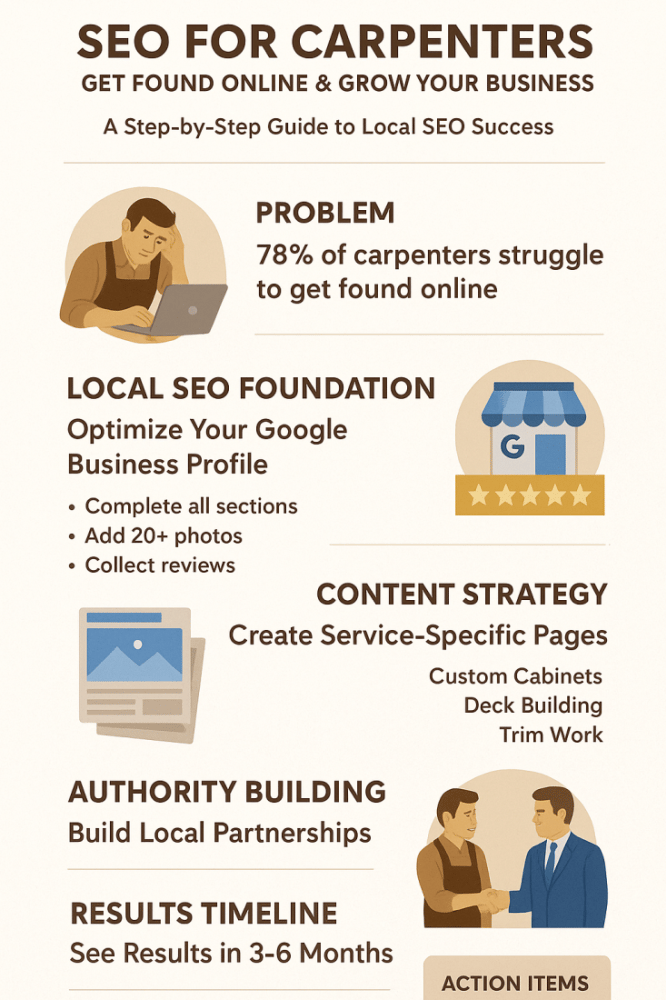 SEO FOR CARPENTERS
GET FOUND ONLINE & GROW YOUR BUSINESS

A Step-by-Step Guide to Local SEO Success

PROBLEM
78% of carpenters struggle to get found online

LOCAL SEO FOUNDATION
Optimize Your Google Business Profile

• Complete all sections
• Add 20+ photos
• Collect reviews

G

CONTENT STRATEGY
Create Service-Specific Pages

Custom Cabinets
Deck Building
Trim Work

AUTHORITY BUILDING
Build Local Partnerships

RESULTS TIMELINE
See Results in 3-6 Months

ACTION ITEMS