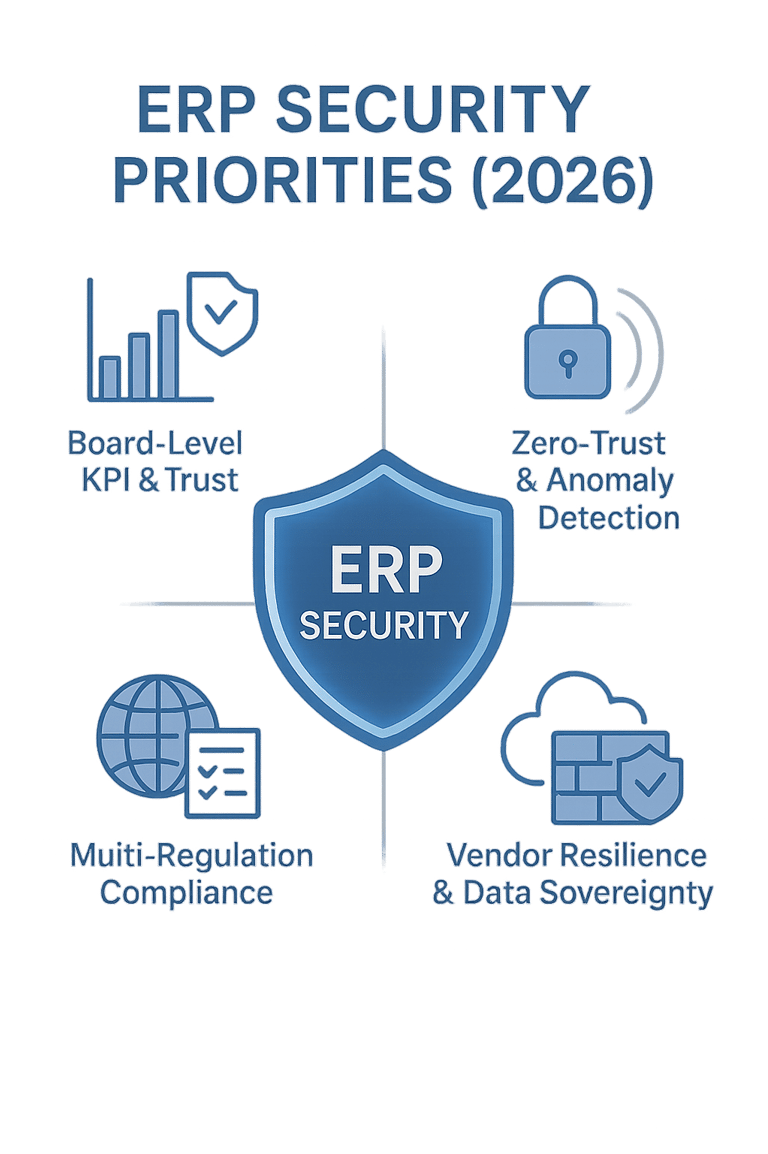 ERP SECURITY PRIORITIES (2026)

Board-Level KPI & Trust

Zero-Trust & Anomaly Detection

ERP SECURITY

Muiti-Regulation Compliance

Vendor Resilience & Data Sovereignty