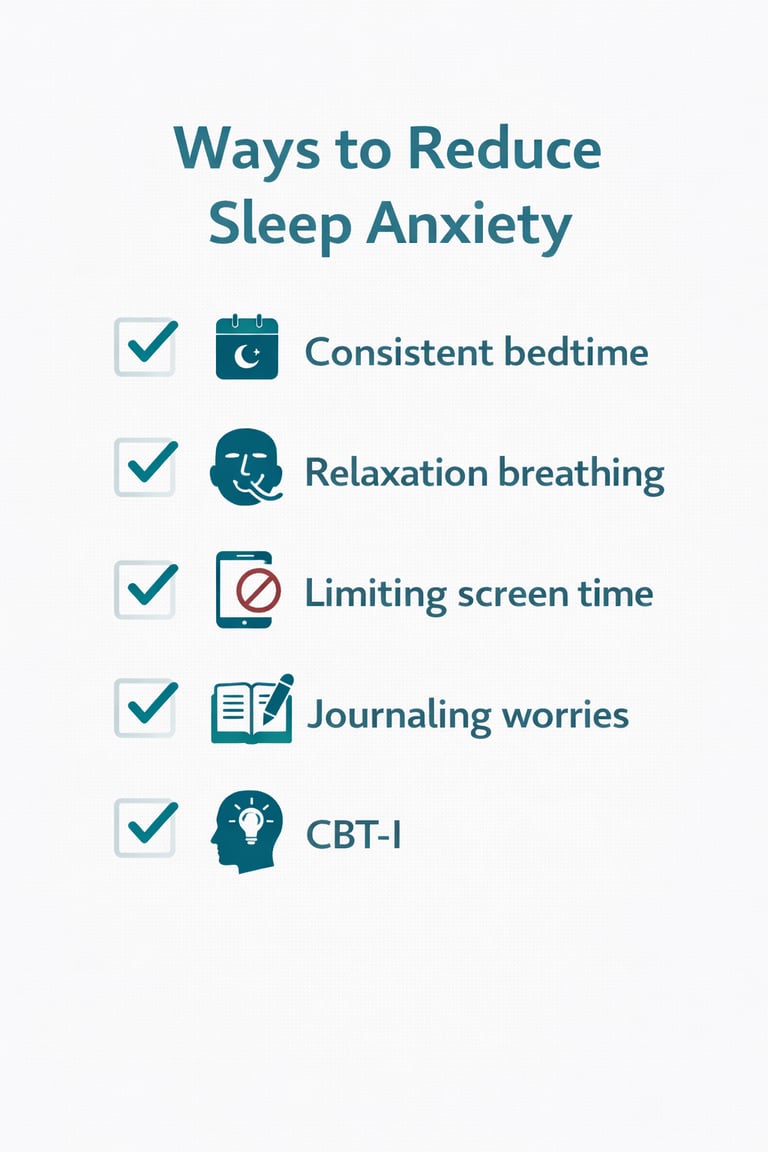 Ways to Reduce Sleep Anxiety

Consistent bedtime

Relaxation breathing

Limiting screen time

Journaling worries

CBT-I