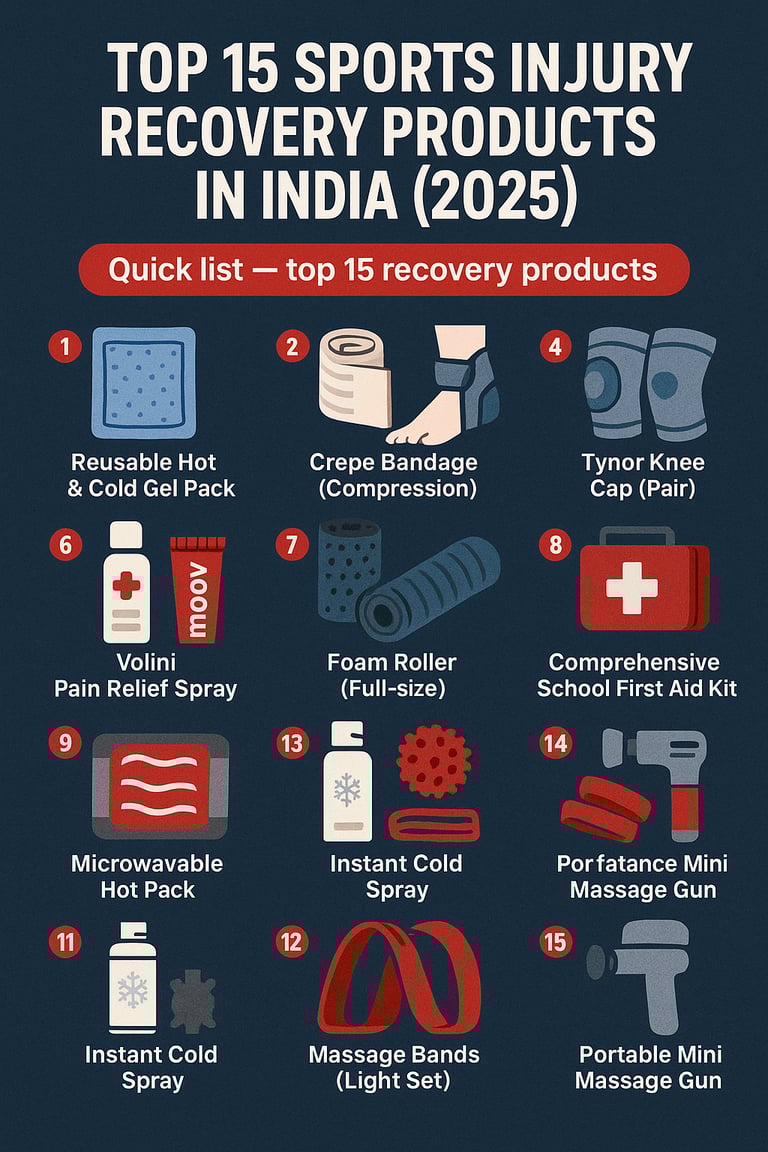 TOP 15 SPORTS INJURY RECOVERY PRODUCTS IN INDIA (2025)

Quick list — top 15 recovery products

1
Reusable Hot & Cold Gel Pack

2
Crepe Bandage (Compression)

4
Tynor Knee Cap (Pair)

6
moov
Volini Pain Relief Spray

7
Foam Roller (Full-size)

8
Comprehensive School First Aid Kit

9
Microwavable Hot Pack

13
Instant Cold Spray

14
Porfatance Mini Massage Gun

11
Instant Cold Spray

12
Massage Bands (Light Set)

15
Portable Mini Massage Gun