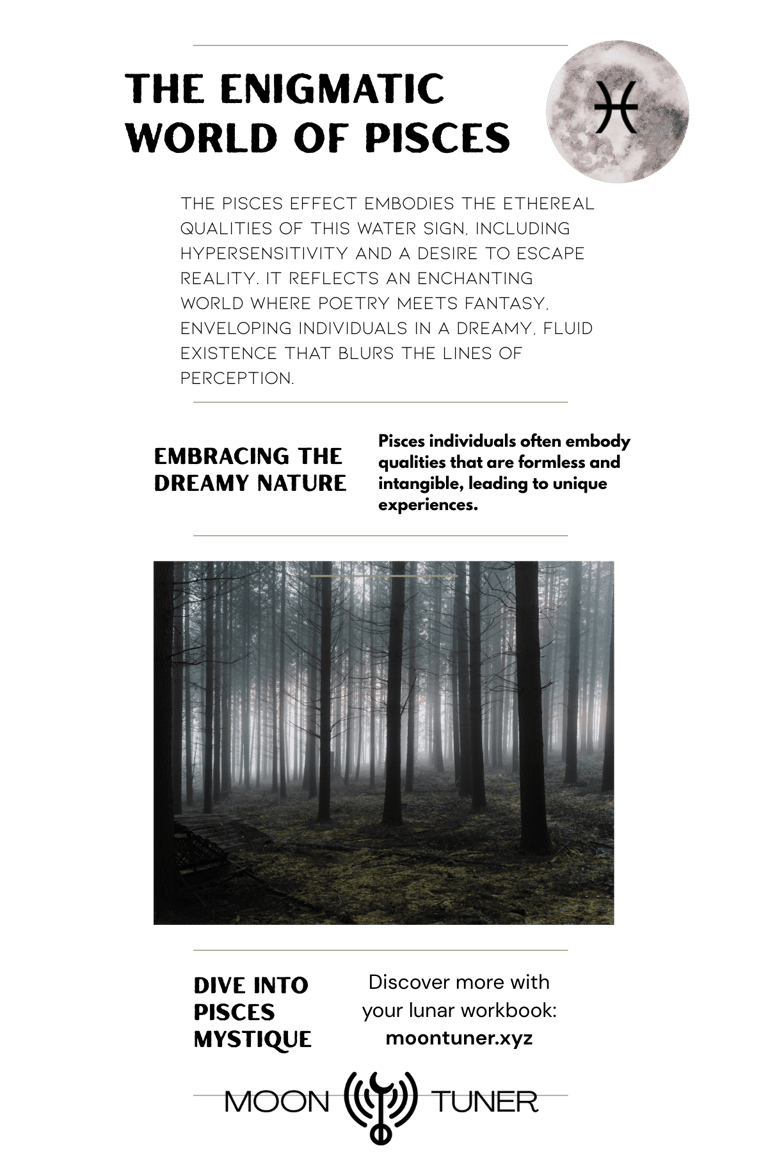 THE ENIGMATIC WORLD OF PISCES

♓

THE PISCES EFFECT EMBODIES THE ETHEREAL QUALITIES OF THIS WATER SIGN, INCLUDING HYPERSENSITIVITY AND A DESIRE TO ESCAPE REALITY. IT REFLECTS AN ENCHANTING WORLD WHERE POETRY MEETS FANTASY, ENVELOPING INDIVIDUALS IN A DREAMY, FLUID EXISTENCE THAT BLURS THE LINES OF PERCEPTION.

EMBRACING THE DREAMY NATURE

Pisces individuals often embody qualities that are formless and intangible, leading to unique experiences.

DIVE INTO PISCES MYSTIQUE

Discover more with your lunar workbook: moontuner.xyz

MOON TUNER